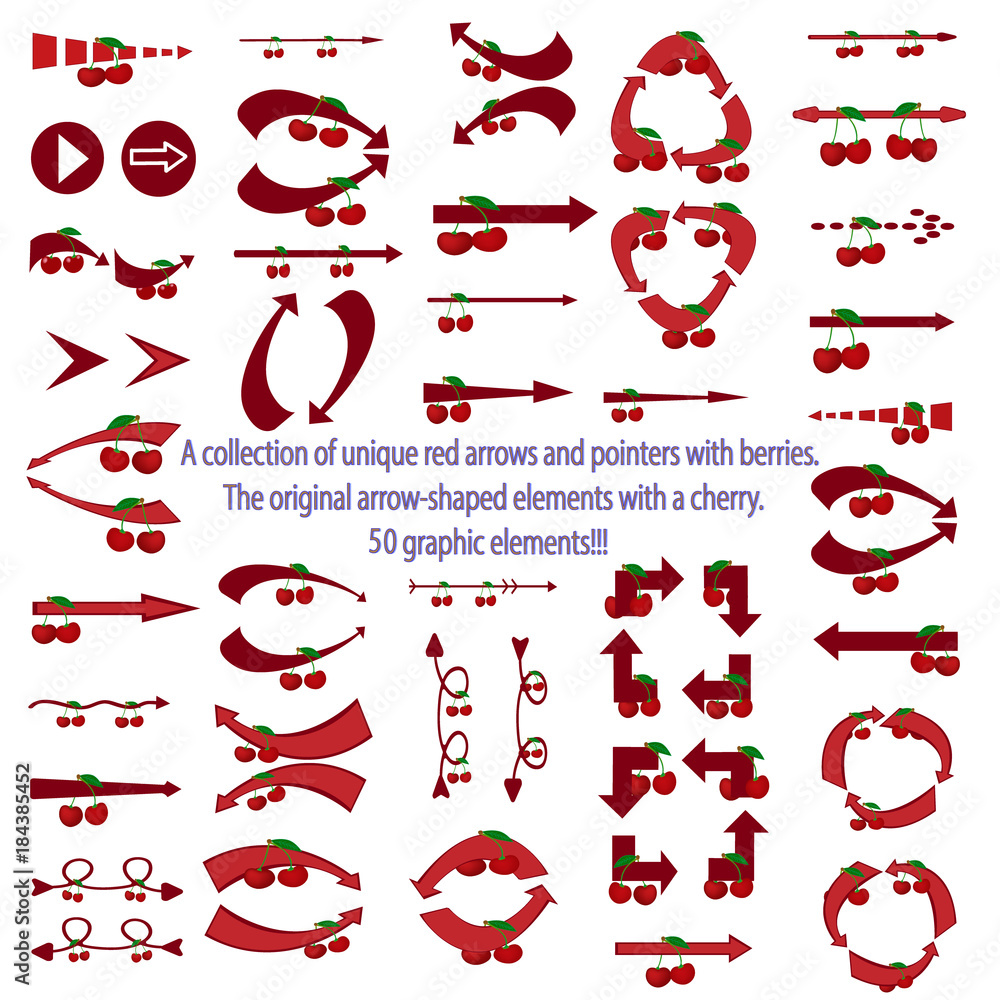 A collection of unique red arrows and pointers with berries.
The original arrow-shaped elements with a cherry.
50 graphic elements!!!

Adobe Stock | #184385452