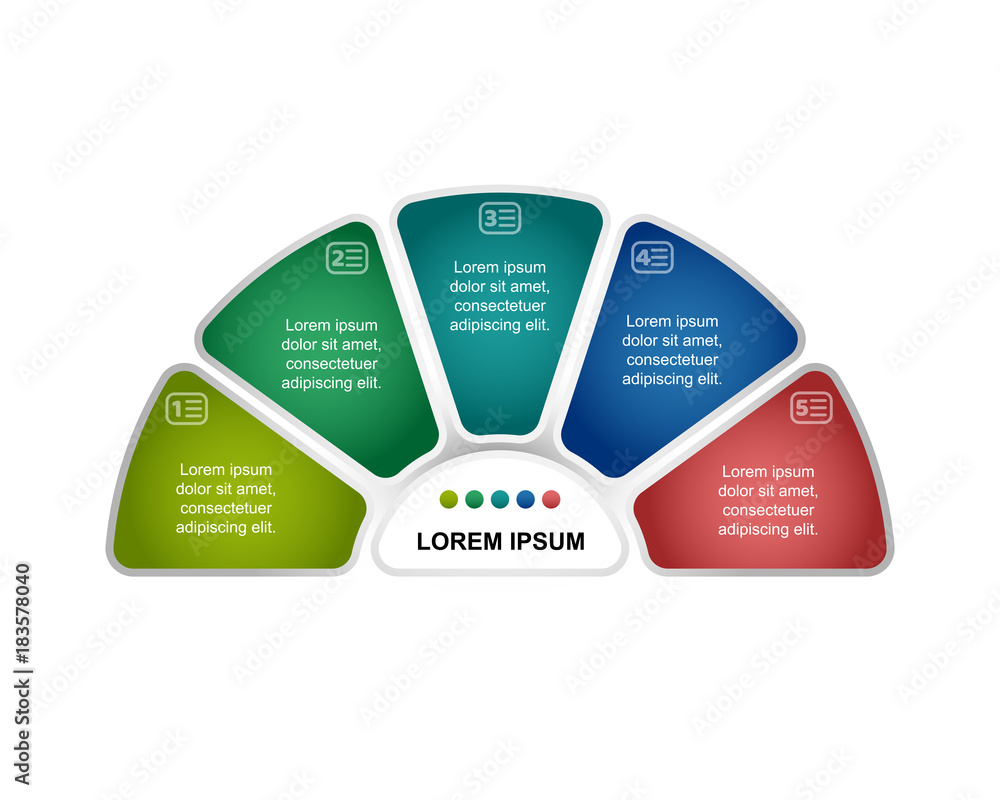 1
Lorem ipsum dolor sit amet, consectetuer adipiscing elit.

2
Lorem ipsum dolor sit amet, consectetuer adipiscing elit.

3
Lorem ipsum dolor sit amet, consectetuer adipiscing elit.

4
Lorem ipsum dolor sit amet, consectetuer adipiscing elit.

5
Lorem ipsum dolor sit amet, consectetuer adipiscing elit.

LOREM IPSUM

Adobe Stock | #183578040