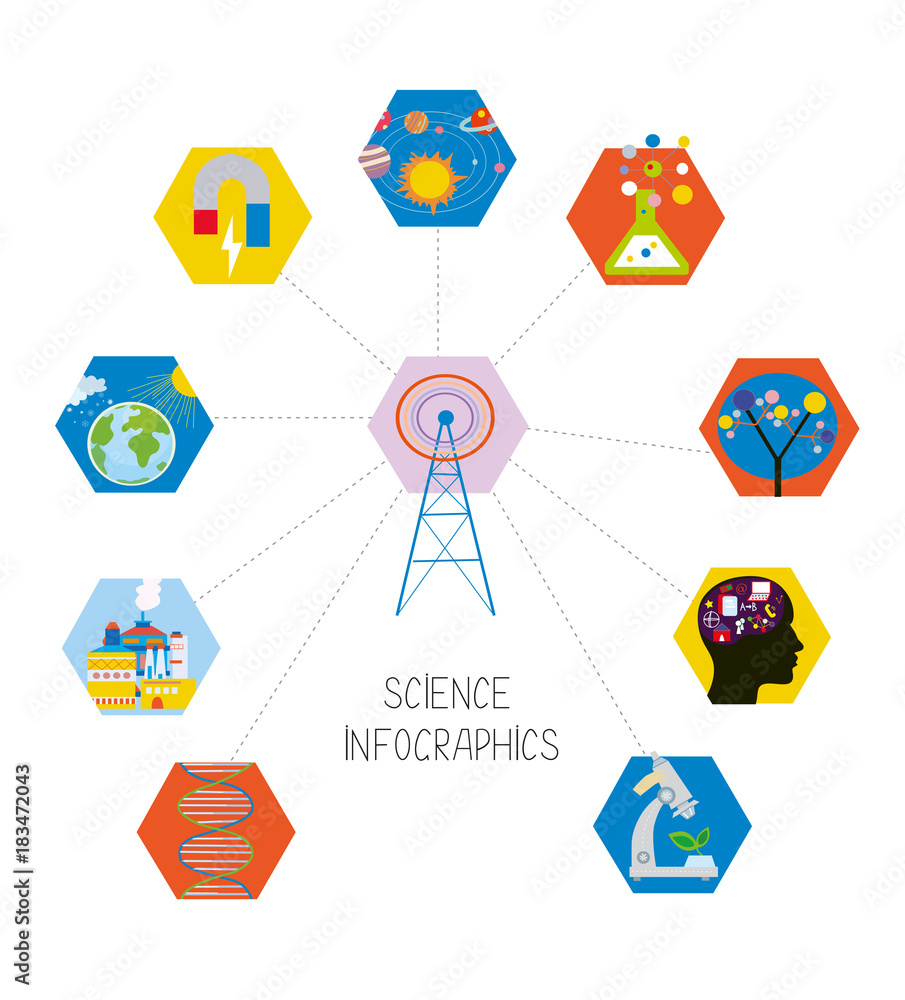 SCIENCE
INFOGRAPHICS

A→B

Adobe Stock | #183472043