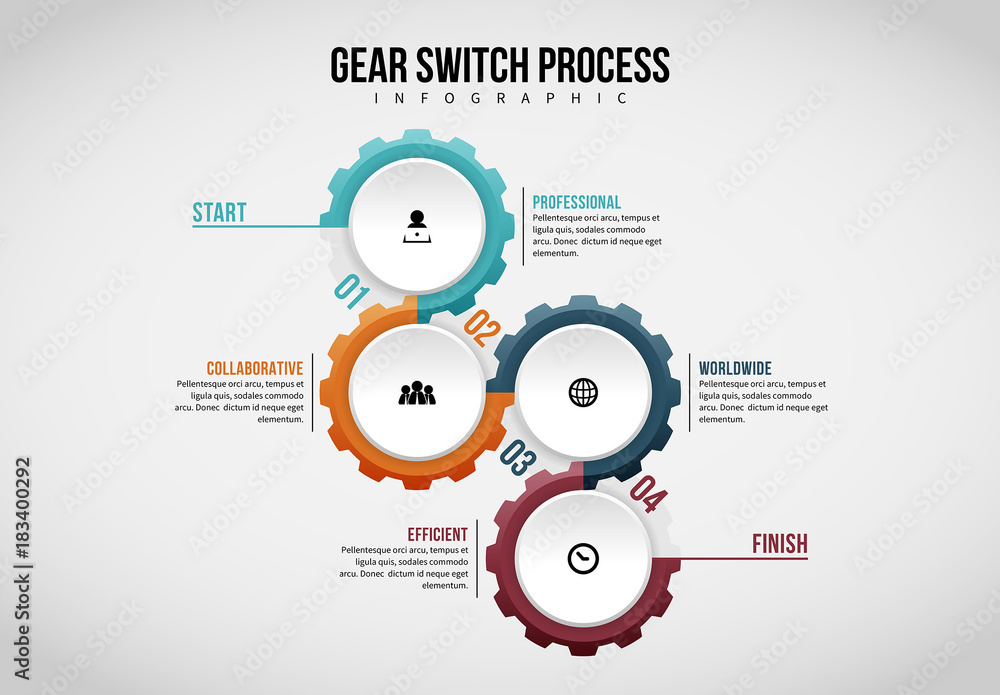 GEAR SWITCH PROCESS
INFOGRAPHIC

START

PROFESSIONAL
Pellentesque orci arcu, tempus et ligula quis, sodales commodo arcu. Donec dictum id neque eget elementum.

01

02

COLLABORATIVE
Pellentesque orci arcu, tempus et ligula quis, sodales commodo arcu. Donec dictum id neque eget elementum.

WORLDWIDE
Pellentesque orci arcu, tempus et ligula quis, sodales commodo arcu. Donec dictum id neque eget elementum.

03

04

EFFICIENT
Pellentesque orci arcu, tempus et ligula quis, sodales commodo arcu. Donec dictum id neque eget elementum.

FINISH

Adobe Stock | #183400292