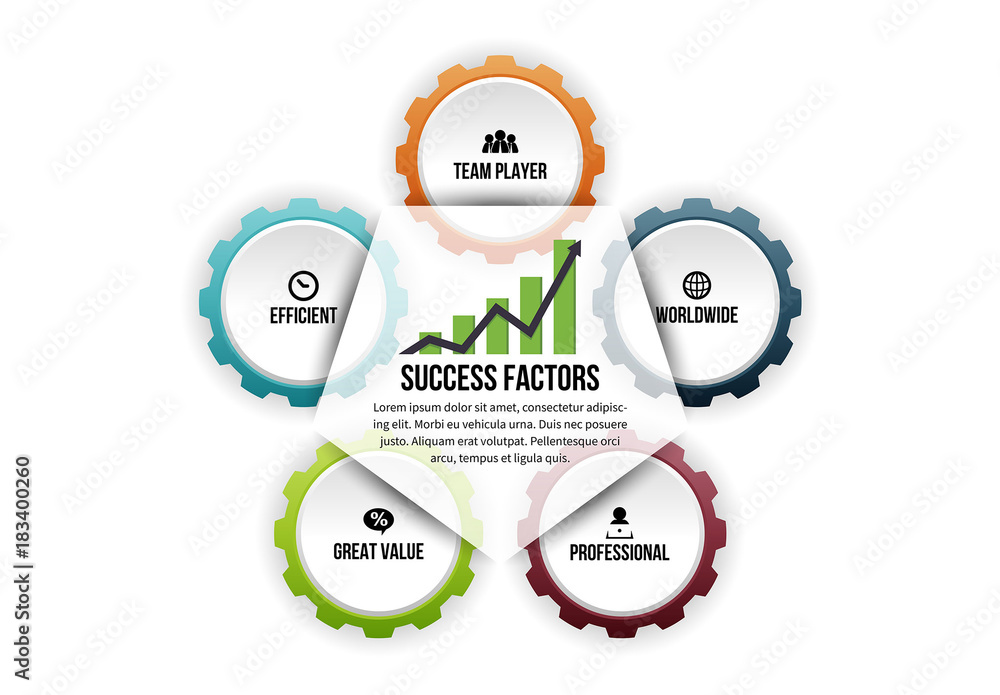 TEAM PLAYER

EFFICIENT

WORLDWIDE

SUCCESS FACTORS

Lorem ipsum dolor sit amet, consectetur adipiscing elit. Morbi eu vehicula urna. Duis nec posuere justo. Aliquam erat volutpat. Pellentesque orci arcu, tempus et ligula quis.

%

GREAT VALUE

PROFESSIONAL

Adobe Stock | #183400260