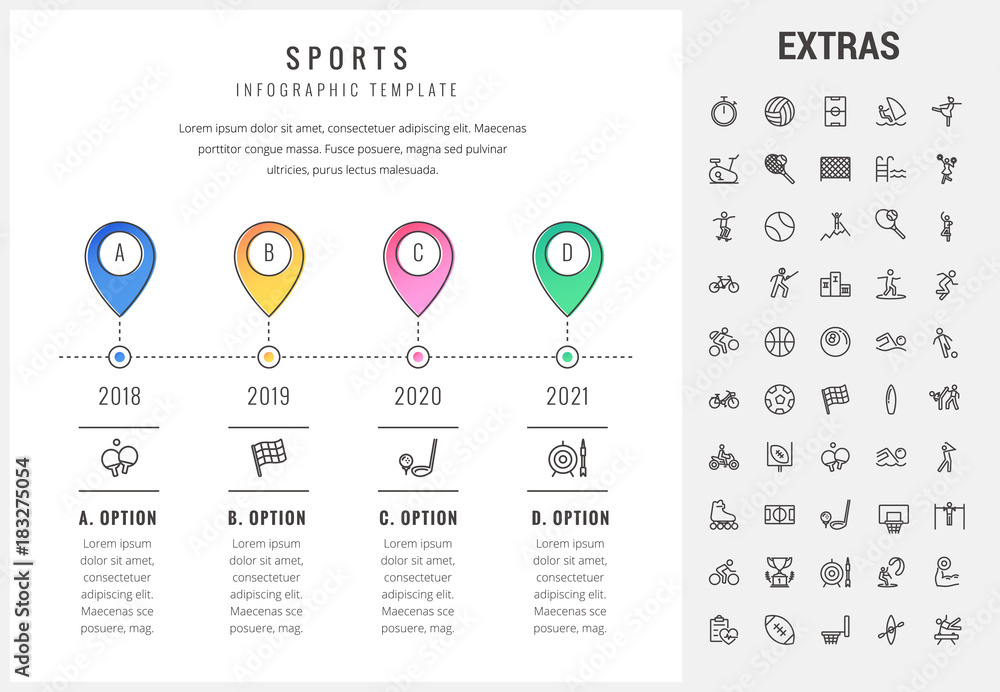 SPORTS
INFOGRAPHIC TEMPLATE

Lorem ipsum dolor sit amet, consectetuer adipiscing elit. Maecenas porttitor congue massa. Fusce posuere, magna sed pulvinar ultricies, purus lectus malesuada.

A
B
C
D

2018
2019
2020
2021

A. OPTION
Lorem ipsum dolor sit amet, consectetuer adipiscing elit. Maecenas sce posuere, mag.

B. OPTION
Lorem ipsum dolor sit amet, consectetuer adipiscing elit. Maecenas sce posuere, mag.

C. OPTION
Lorem ipsum dolor sit amet, consectetuer adipiscing elit. Maecenas sce posuere, mag.

D. OPTION
Lorem ipsum dolor sit amet, consectetuer adipiscing elit. Maecenas sce posuere, mag.

EXTRAS

Adobe Stock | #183275054