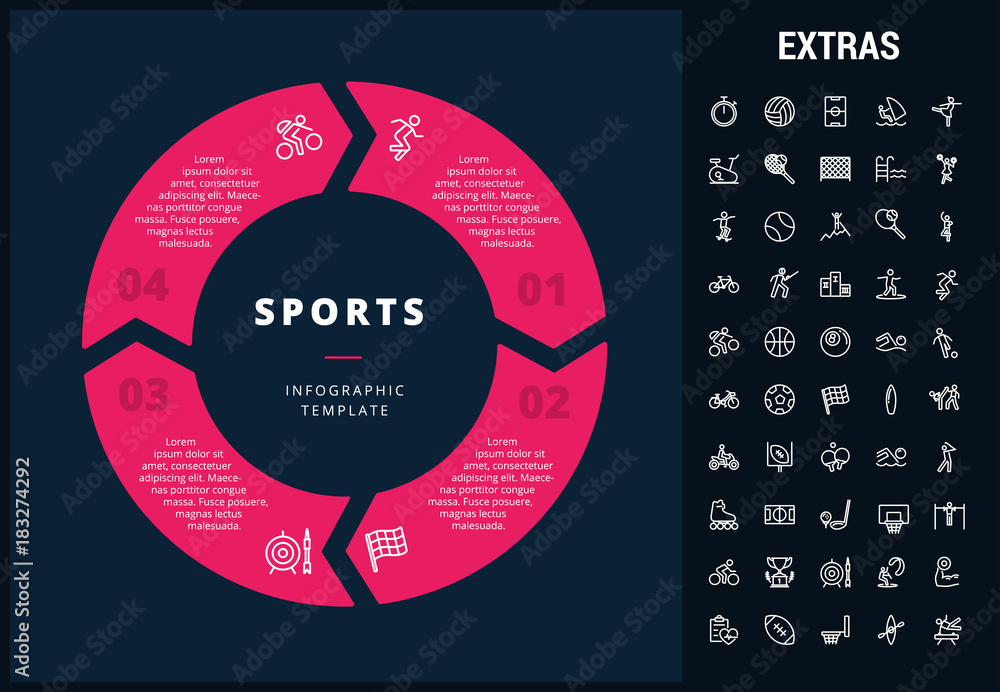 Lorem ipsum dolor sit amet, consectetuer adipiscing elit. Maecenas porttitor congue massa. Fusce posuere, magnas lectus malesuada.

04

Lorem ipsum dolor sit amet, consectetuer adipiscing elit. Maecenas porttitor congue massa. Fusce posuere, magnas lectus malesuada.

01

SPORTS

INFOGRAPHIC TEMPLATE

03

Lorem ipsum dolor sit amet, consectetuer adipiscing elit. Maecenas porttitor congue massa. Fusce posuere, magnas lectus malesuada.

02

Lorem ipsum dolor sit amet, consectetuer adipiscing elit. Maecenas porttitor congue massa. Fusce posuere, magnas lectus malesuada.

EXTRAS

Adobe Stock | #183274292