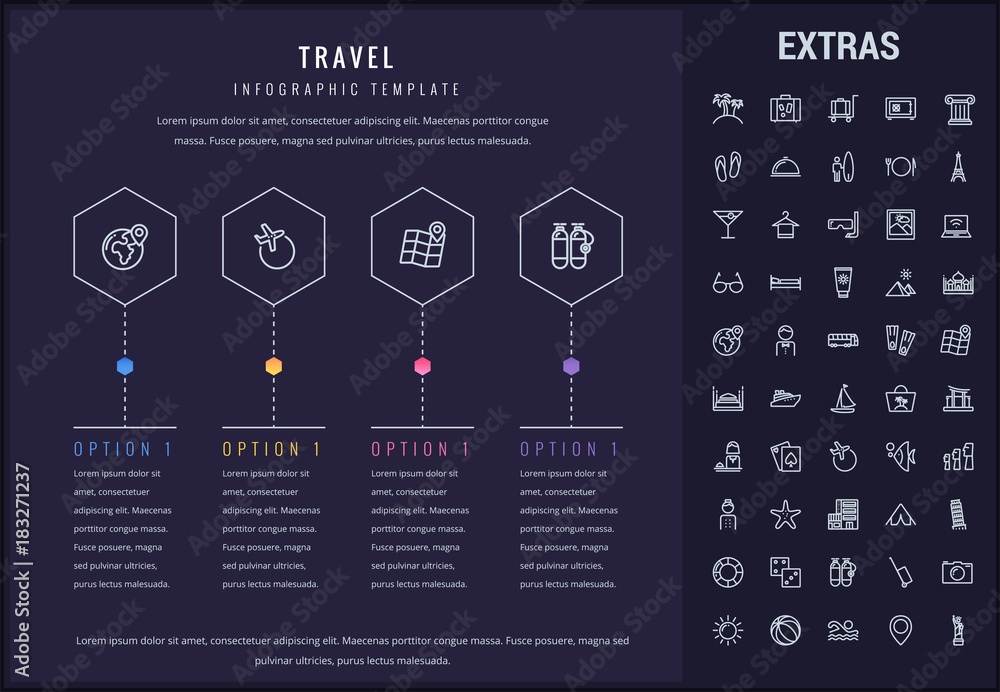 TRAVEL
INFOGRAPHIC TEMPLATE

Lorem ipsum dolor sit amet, consectetuer adipiscing elit. Maecenas porttitor congue massa. Fusce posuere, magna sed pulvinar ultricies, purus lectus malesuada.

OPTION 1
Lorem ipsum dolor sit amet, consectetuer adipiscing elit. Maecenas porttitor congue massa. Fusce posuere, magna sed pulvinar ultricies, purus lectus malesuada.

OPTION 1
Lorem ipsum dolor sit amet, consectetuer adipiscing elit. Maecenas porttitor congue massa. Fusce posuere, magna sed pulvinar ultricies, purus lectus malesuada.

OPTION 1
Lorem ipsum dolor sit amet, consectetuer adipiscing elit. Maecenas porttitor congue massa. Fusce posuere, magna sed pulvinar ultricies, purus lectus malesuada.

OPTION 1
Lorem ipsum dolor sit amet, consectetuer adipiscing elit. Maecenas porttitor congue massa. Fusce posuere, magna sed pulvinar ultricies, purus lectus malesuada.

Lorem ipsum dolor sit amet, consectetuer adipiscing elit. Maecenas porttitor congue massa. Fusce posuere, magna sed pulvinar ultricies, purus lectus malesuada.

EXTRAS

Adobe Stock | #183271237