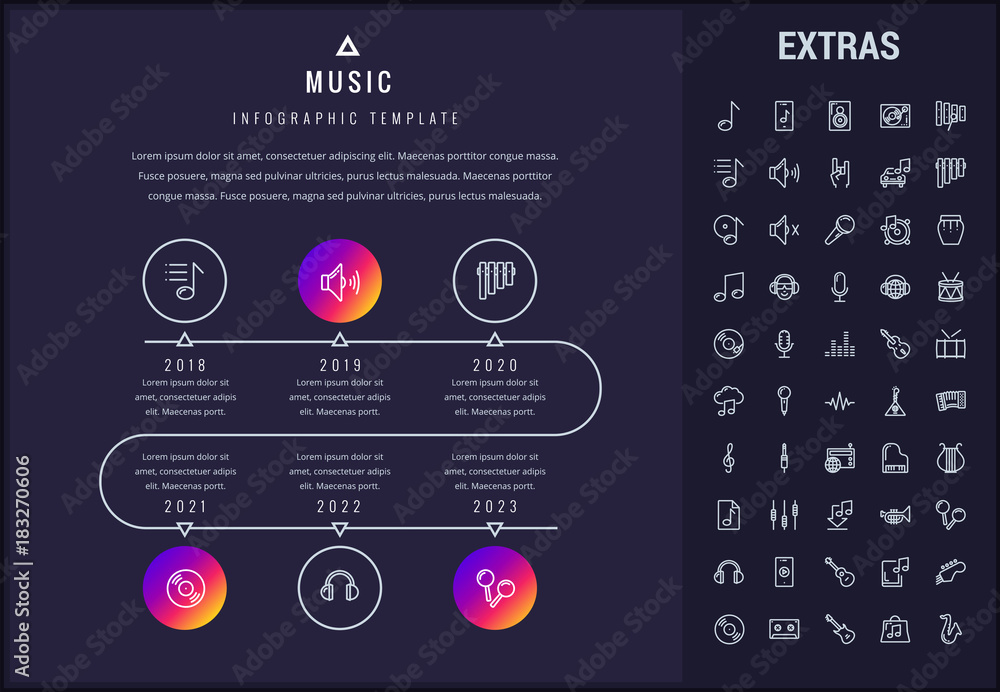 MUSIC

INFOGRAPHIC TEMPLATE

Lorem ipsum dolor sit amet, consectetuer adipiscing elit. Maecenas porttitor congue massa. Fusce posuere, magna sed pulvinar ultricies, purus lectus malesuada. Maecenas porttitor congue massa. Fusce posuere, magna sed pulvinar ultricies, purus lectus malesuada.

2018
Lorem ipsum dolor sit amet, consectetuer adipis elit. Maecenas portt.

2019
Lorem ipsum dolor sit amet, consectetuer adipis elit. Maecenas portt.

2020
Lorem ipsum dolor sit amet, consectetuer adipis elit. Maecenas portt.

Lorem ipsum dolor sit amet, consectetuer adipis elit. Maecenas portt.
2021

Lorem ipsum dolor sit amet, consectetuer adipis elit. Maecenas portt.
2022

Lorem ipsum dolor sit amet, consectetuer adipis elit. Maecenas portt.
2023

EXTRAS

Adobe Stock | #183270606