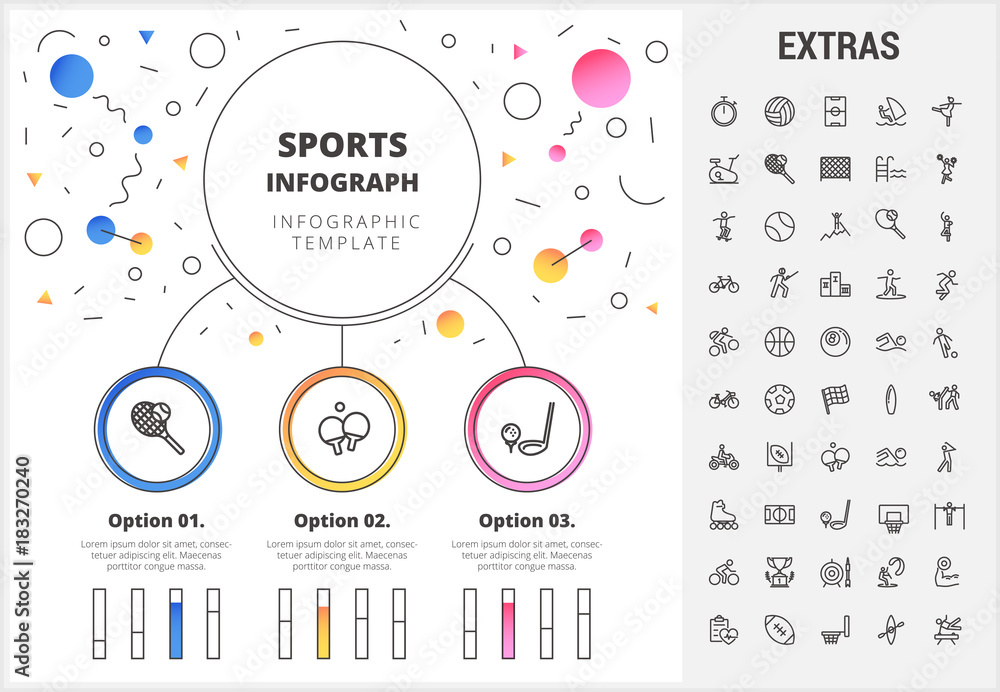 SPORTS
INFOGRAPH
INFOGRAPHIC
TEMPLATE

Option 01.
Lorem ipsum dolor sit amet, consectetuer adipiscing elit. Maecenas porttitor congue massa.

Option 02.
Lorem ipsum dolor sit amet, consectetuer adipiscing elit. Maecenas porttitor congue massa.

Option 03.
Lorem ipsum dolor sit amet, consectetuer adipiscing elit. Maecenas porttitor congue massa.

EXTRAS

Adobe Stock | #183270240