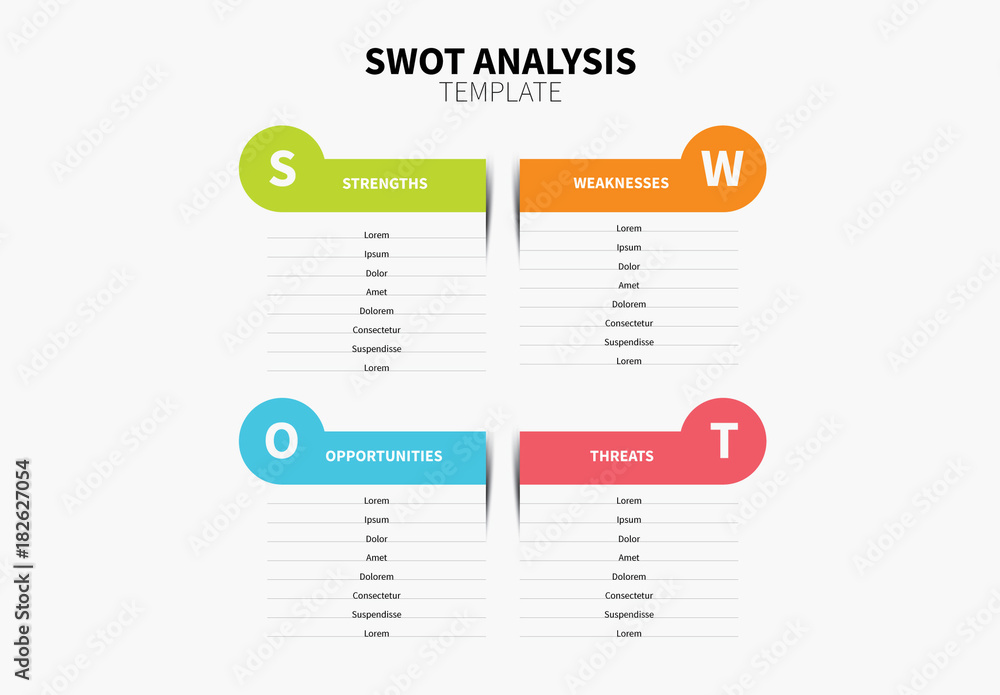 SWOT ANALYSIS
TEMPLATE

S
STRENGTHS
Lorem
Ipsum
Dolor
Amet
Dolorem
Consectetur
Suspendisse
Lorem

WEAKNESSES
W
Lorem
Ipsum
Dolor
Amet
Dolorem
Consectetur
Suspendisse
Lorem

O
OPPORTUNITIES
Lorem
Ipsum
Dolor
Amet
Dolorem
Consectetur
Suspendisse
Lorem

THREATS
T
Lorem
Ipsum
Dolor
Amet
Dolorem
Consectetur
Suspendisse
Lorem

Adobe Stock | #182627054