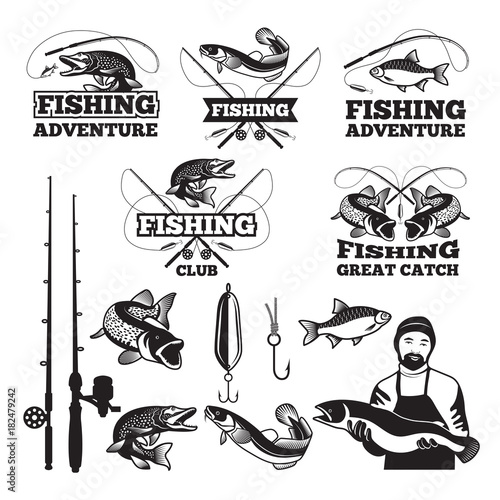 FISHING ADVENTURE

FISHING

FISHING ADVENTURE

FISHING CLUB

FISHING GREAT CATCH

Adobe Stock | #182479242