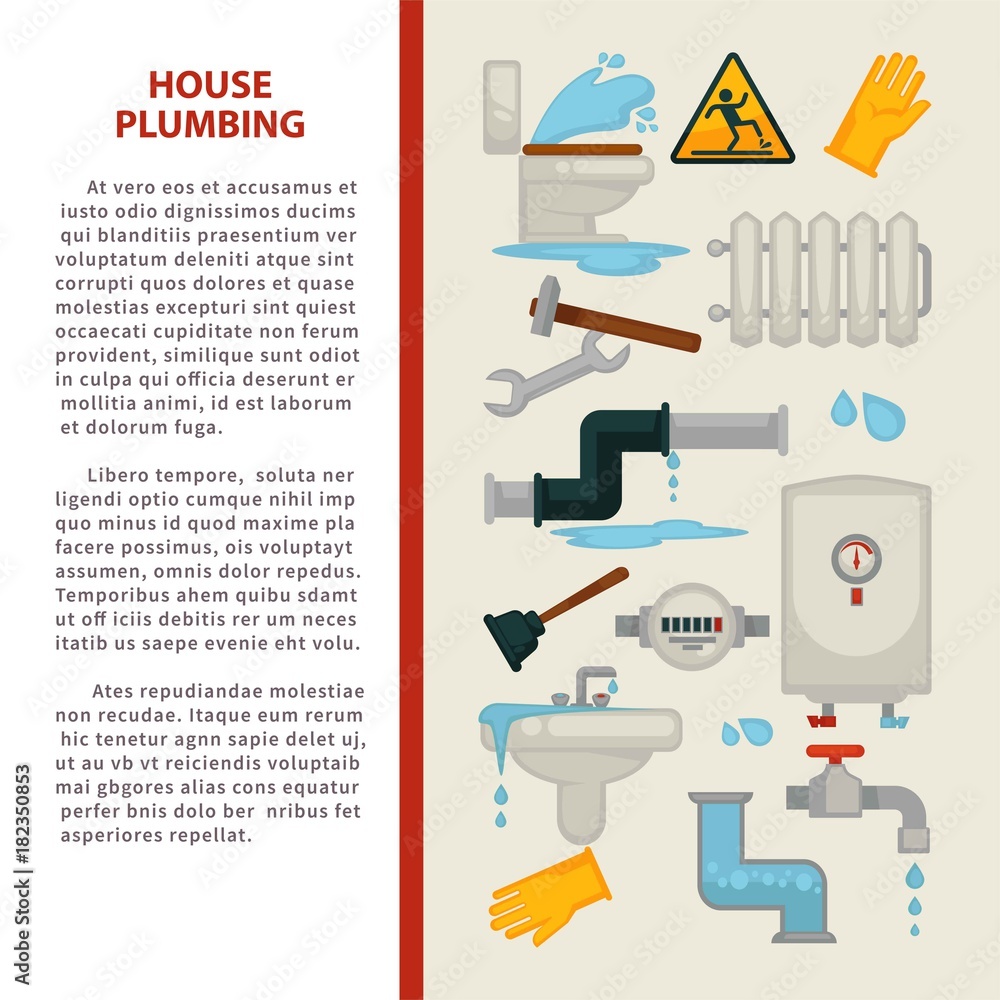 HOUSE PLUMBING

At vero eos et accusamus et iusto odio dignissimos ducims qui blanditiis praesentium ver voluptatum deleniti atque sint corrupti quos dolores et quase molestias excepturi sint quiest occaecati cupiditate non ferum provident, similique sunt odiot in culpa qui officia deserunt er mollitia animi, id est laborum et dolorum fuga.

Libero tempore, soluta ner ligendi optio cumque nihil imp quo minus id quod maxime pla facere possimus, ois voluptayt assumen, omnis dolor repedus. Temporibus ahem quibu sdamt ut off iciis debitis rer um neces itatib us saepe evenie eht volu.

Ates repudiandae molestiae non recudae. Itaque eum rerum hic tenetur agnn sapie delet uj, ut au vb vt reiciendis voluptaib mai gbgores alias cons equatur perfer bnis dolo ber nribus fet asperiores repellat.

Adobe Stock | #182350853