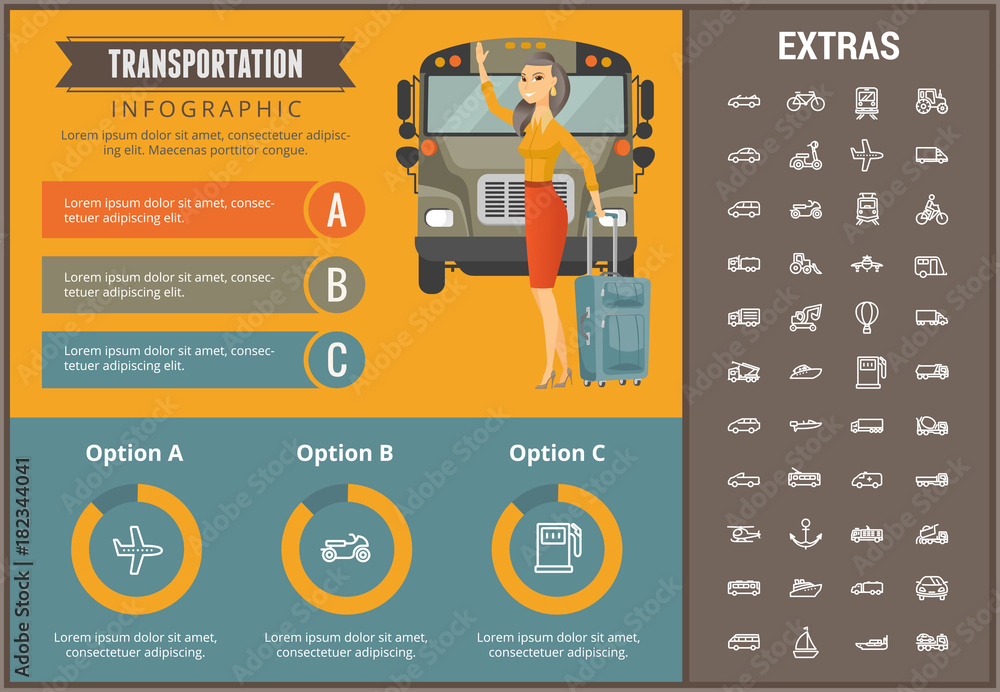 TRANSPORTATION

INFOGRAPHIC

Lorem ipsum dolor sit amet, consectetuer adipiscing elit. Maecenas porttitor congue.

Lorem ipsum dolor sit amet, consectetuer adipiscing elit.

A

Lorem ipsum dolor sit amet, consectetuer adipiscing elit.

B

Lorem ipsum dolor sit amet, consectetuer adipiscing elit.

C

Option A

Lorem ipsum dolor sit amet, consectetuer adipiscing.

Option B

Lorem ipsum dolor sit amet, consectetuer adipiscing.

Option C

Lorem ipsum dolor sit amet, consectetuer adipiscing.

EXTRAS

Adobe Stock | #182344041