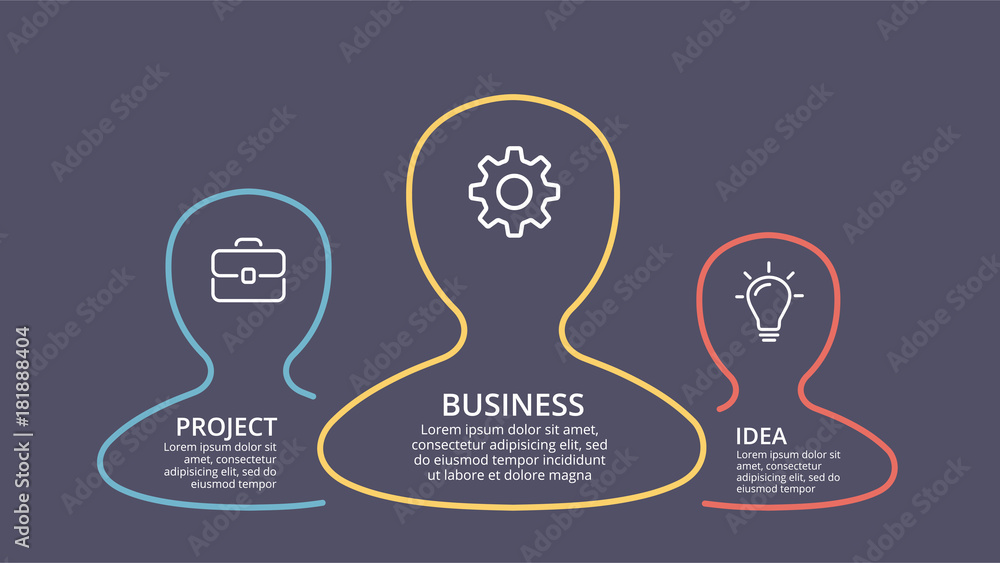 PROJECT
Lorem ipsum dolor sit amet, consectetur adipisicing elit, sed do eiusmod tempor

BUSINESS
Lorem ipsum dolor sit amet, consectetur adipisicing elit, sed do eiusmod tempor incididunt ut labore et dolore magna

IDEA
Lorem ipsum dolor sit amet, consectetur adipisicing elit, sed do eiusmod tempor

Adobe Stock | #181888404