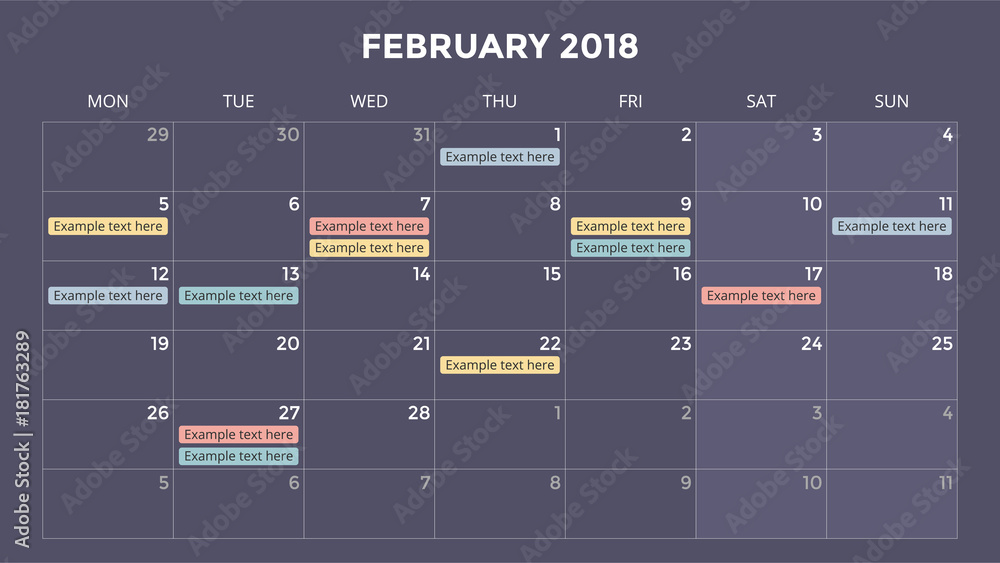 FEBRUARY 2018

| MON | TUE | WED | THU | FRI | SAT | SUN |
|---|---|---|---|---|---|---|
| 29 | 30 | 31 | 1 Example text here | 2 | 3 | 4 |
| 5 Example text here | 6 | 7 Example text here Example text here | 8 | 9 Example text here Example text here | 10 | 11 Example text here |
| 12 Example text here | 13 Example text here | 14 | 15 | 16 | 17 Example text here | 18 |
| 19 | 20 | 21 | 22 Example text here | 23 | 24 | 25 |
| 26 | 27 Example text here Example text here | 28 | 1 | 2 | 3 | 4 |
| 5 | 6 | 7 | 8 | 9 | 10 | 11 |

Adobe Stock | #181763289