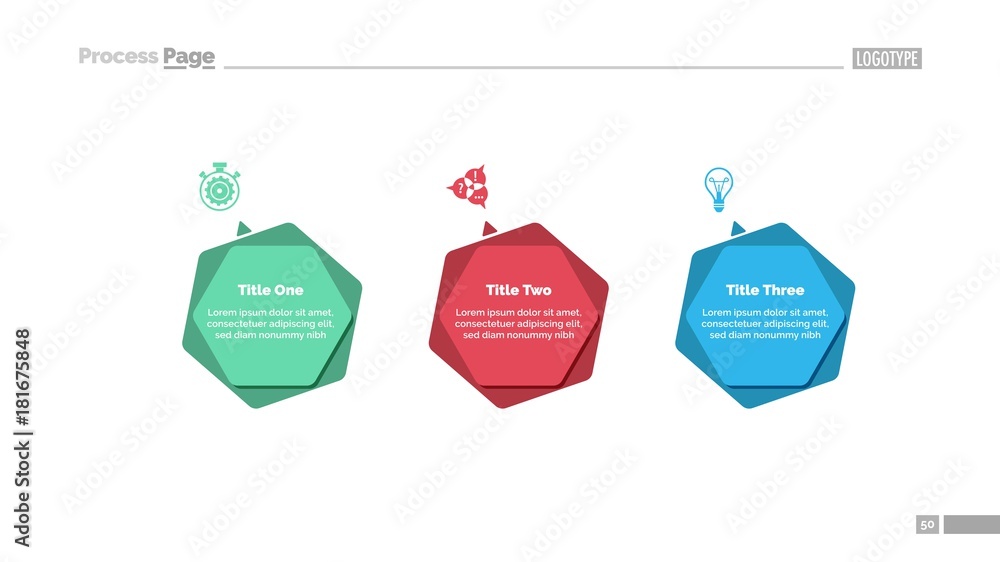 Process Page

LOGOTYPE

Title One

Lorem ipsum dolor sit amet, consectetuer adipiscing elit, sed diam nonummy nibh

Title Two

Lorem ipsum dolor sit amet, consectetuer adipiscing elit, sed diam nonummy nibh

Title Three

Lorem ipsum dolor sit amet, consectetuer adipiscing elit, sed diam nonummy nibh

50

Adobe Stock | #181675848