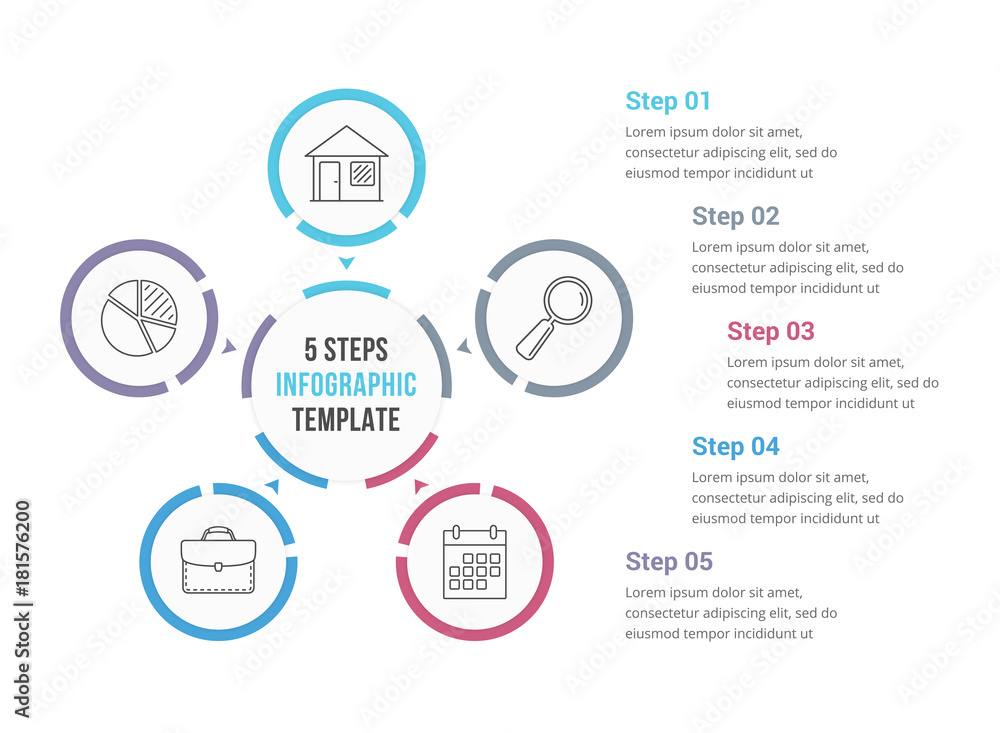 5 STEPS
INFOGRAPHIC
TEMPLATE

Step 01
Lorem ipsum dolor sit amet, consectetur adipiscing elit, sed do eiusmod tempor incididunt ut

Step 02
Lorem ipsum dolor sit amet, consectetur adipiscing elit, sed do eiusmod tempor incididunt ut

Step 03
Lorem ipsum dolor sit amet, consectetur adipiscing elit, sed do eiusmod tempor incididunt ut

Step 04
Lorem ipsum dolor sit amet, consectetur adipiscing elit, sed do eiusmod tempor incididunt ut

Step 05
Lorem ipsum dolor sit amet, consectetur adipiscing elit, sed do eiusmod tempor incididunt ut

Adobe Stock | #181576200