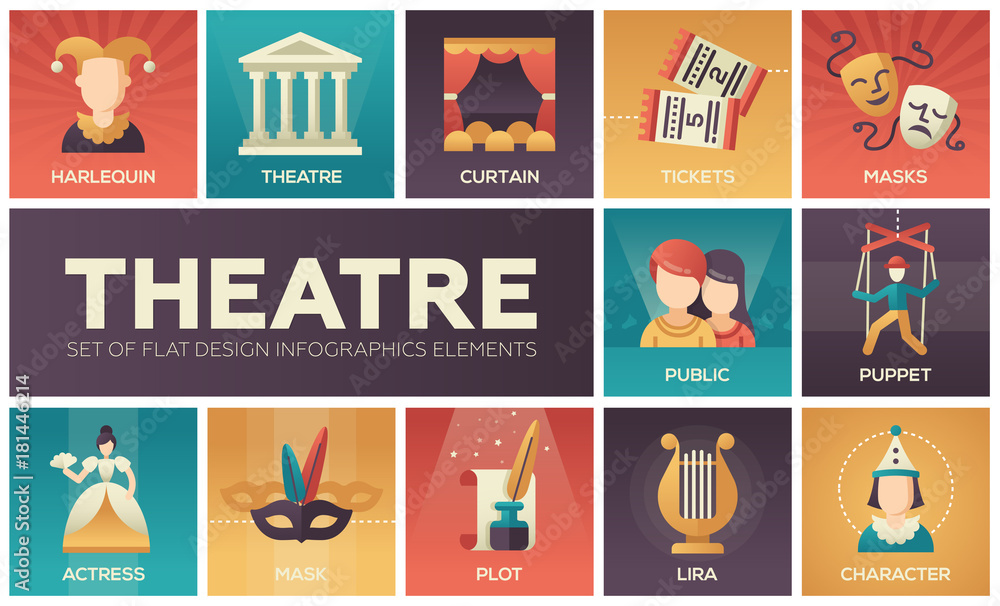 HARLEQUIN

THEATRE

CURTAIN

2

5

TICKETS

MASKS

THEATRE

SET OF FLAT DESIGN INFOGRAPHICS ELEMENTS

PUBLIC

PUPPET

ACTRESS

MASK

PLOT

LIRA

CHARACTER

Adobe Stock | #181446214