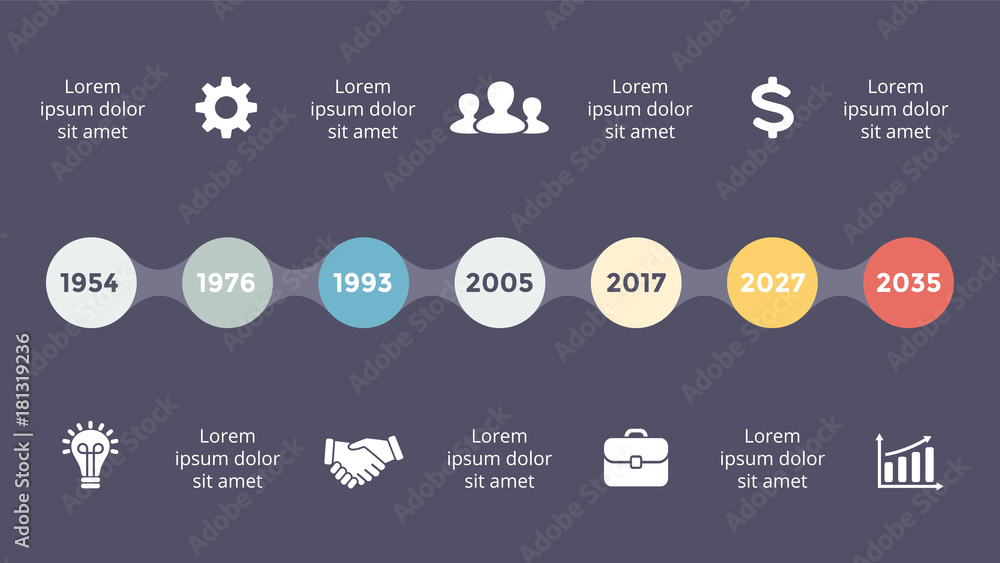 Lorem ipsum dolor sit amet

Lorem ipsum dolor sit amet

Lorem ipsum dolor sit amet

Lorem ipsum dolor sit amet

1954

1976

1993

2005

2017

2027

2035

Lorem ipsum dolor sit amet

Lorem ipsum dolor sit amet

Lorem ipsum dolor sit amet

Adobe Stock | #181319236