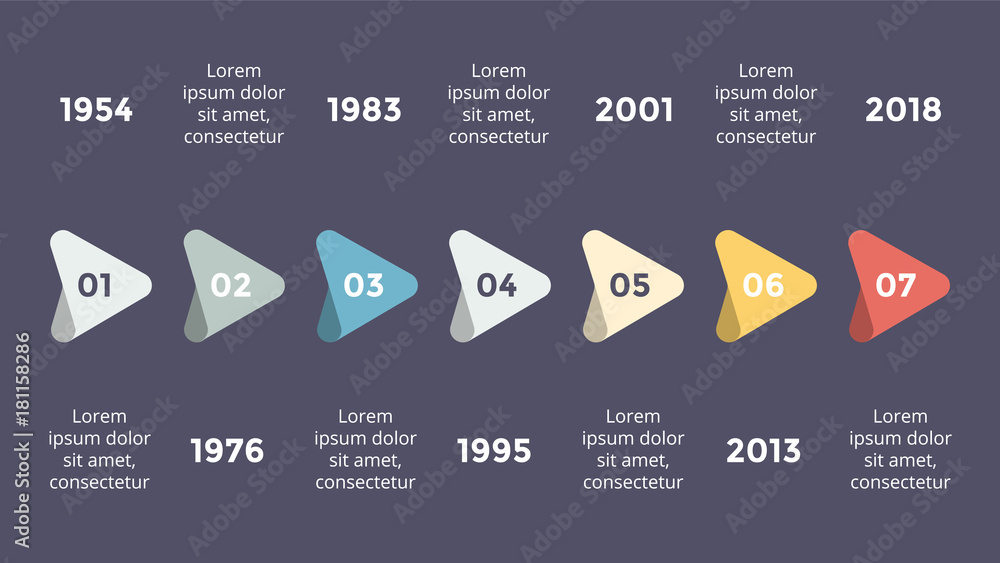 1954

Lorem ipsum dolor sit amet, consectetur

1983

Lorem ipsum dolor sit amet, consectetur

2001

Lorem ipsum dolor sit amet, consectetur

2018

01

02

03

04

05

06

07

Lorem ipsum dolor sit amet, consectetur

1976

Lorem ipsum dolor sit amet, consectetur

1995

Lorem ipsum dolor sit amet, consectetur

2013

Lorem ipsum dolor sit amet, consectetur

Adobe Stock | #181158286