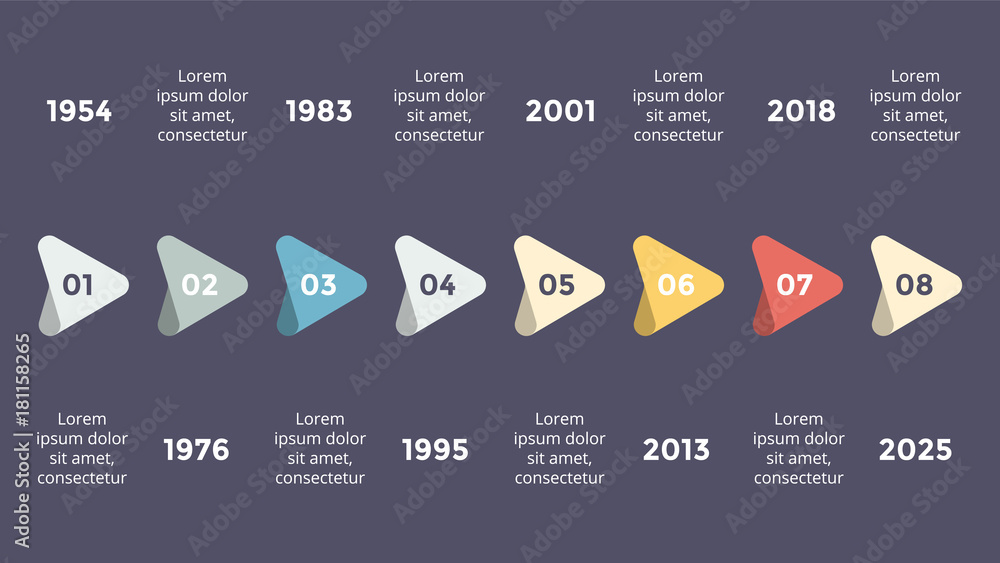 1954

Lorem ipsum dolor sit amet, consectetur

1983

Lorem ipsum dolor sit amet, consectetur

2001

Lorem ipsum dolor sit amet, consectetur

2018

Lorem ipsum dolor sit amet, consectetur

01 02 03 04 05 06 07 08

Lorem ipsum dolor sit amet, consectetur

1976

Lorem ipsum dolor sit amet, consectetur

1995

Lorem ipsum dolor sit amet, consectetur

2013

Lorem ipsum dolor sit amet, consectetur

2025

Adobe Stock | #181158265