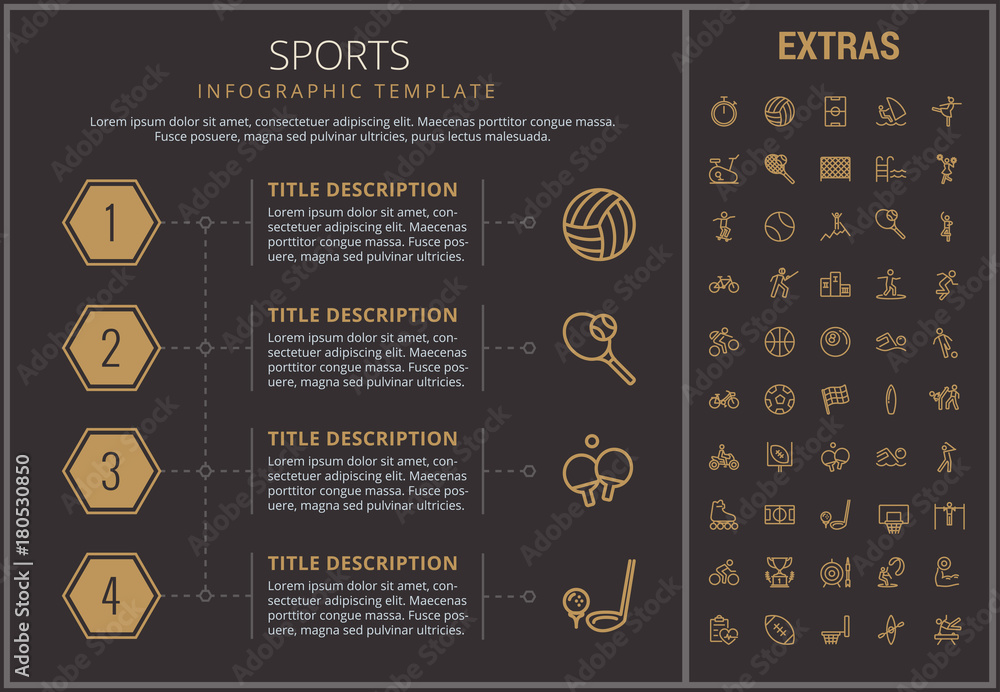 SPORTS
INFOGRAPHIC TEMPLATE

Lorem ipsum dolor sit amet, consectetuer adipiscing elit. Maecenas porttitor congue massa. Fusce posuere, magna sed pulvinar ultricies, purus lectus malesuada.

1
TITLE DESCRIPTION
Lorem ipsum dolor sit amet, consectetuer adipiscing elit. Maecenas porttitor congue massa. Fusce posuere, magna sed pulvinar ultricies.

2
TITLE DESCRIPTION
Lorem ipsum dolor sit amet, consectetuer adipiscing elit. Maecenas porttitor congue massa. Fusce posuere, magna sed pulvinar ultricies.

3
TITLE DESCRIPTION
Lorem ipsum dolor sit amet, consectetuer adipiscing elit. Maecenas porttitor congue massa. Fusce posuere, magna sed pulvinar ultricies.

4
TITLE DESCRIPTION
Lorem ipsum dolor sit amet, consectetuer adipiscing elit. Maecenas porttitor congue massa. Fusce posuere, magna sed pulvinar ultricies.

EXTRAS

Adobe Stock | #180530850