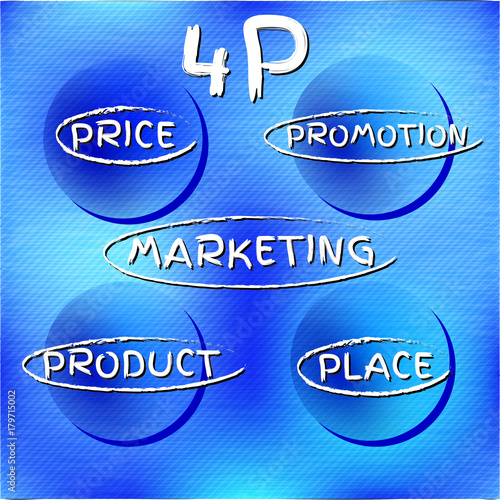 4P

PRICE

PROMOTION

MARKETING

PRODUCT

PLACE

Adobe Stock | #179715002