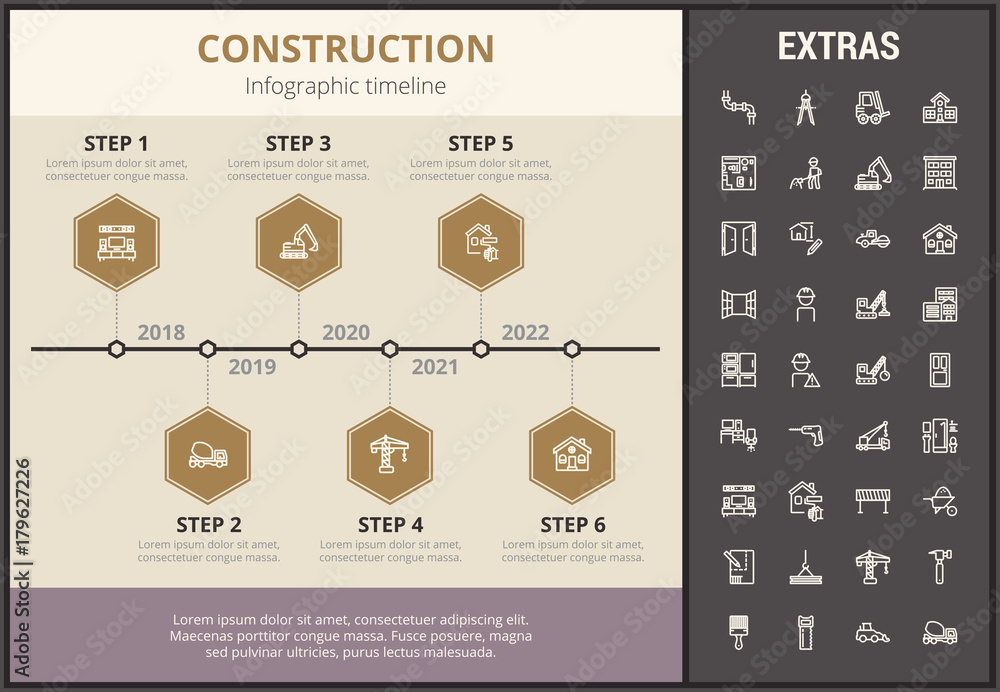 CONSTRUCTION
Infographic timeline

STEP 1
Lorem ipsum dolor sit amet, consectetuer congue massa.

STEP 3
Lorem ipsum dolor sit amet, consectetuer congue massa.

STEP 5
Lorem ipsum dolor sit amet, consectetuer congue massa.

2018
2019
2020
2021
2022

STEP 2
Lorem ipsum dolor sit amet, consectetuer congue massa.

STEP 4
Lorem ipsum dolor sit amet, consectetuer congue massa.

STEP 6
Lorem ipsum dolor sit amet, consectetuer congue massa.

Lorem ipsum dolor sit amet, consectetuer adipiscing elit. Maecenas porttitor congue massa. Fusce posuere, magna sed pulvinar ultricies, purus lectus malesuada.

EXTRAS

Adobe Stock | #179627226