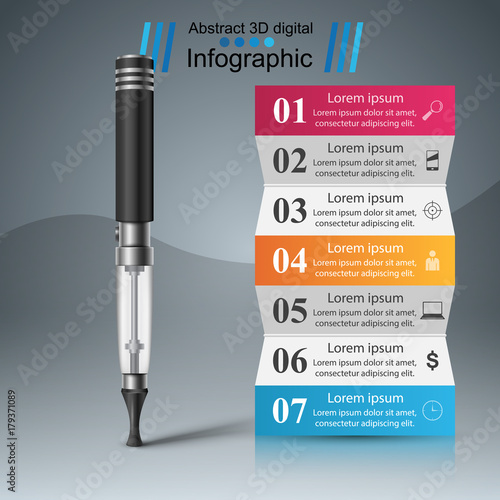 Abstract 3D digital
Infographic

01 Lorem ipsum
Lorem ipsum dolor sit amet, consectetur adipiscing elit.

02 Lorem ipsum
Lorem ipsum dolor sit amet, consectetur adipiscing elit.

03 Lorem ipsum
Lorem ipsum dolor sit amet, consectetur adipiscing elit.

04 Lorem ipsum
Lorem ipsum dolor sit amet, consectetur adipiscing elit.

05 Lorem ipsum
Lorem ipsum dolor sit amet, consectetur adipiscing elit.

06 Lorem ipsum
Lorem ipsum dolor sit amet, consectetur adipiscing elit.
$

07 Lorem ipsum
Lorem ipsum dolor sit amet, consectetur adipiscing elit.

Adobe Stock | #179371089

Adobe Stock