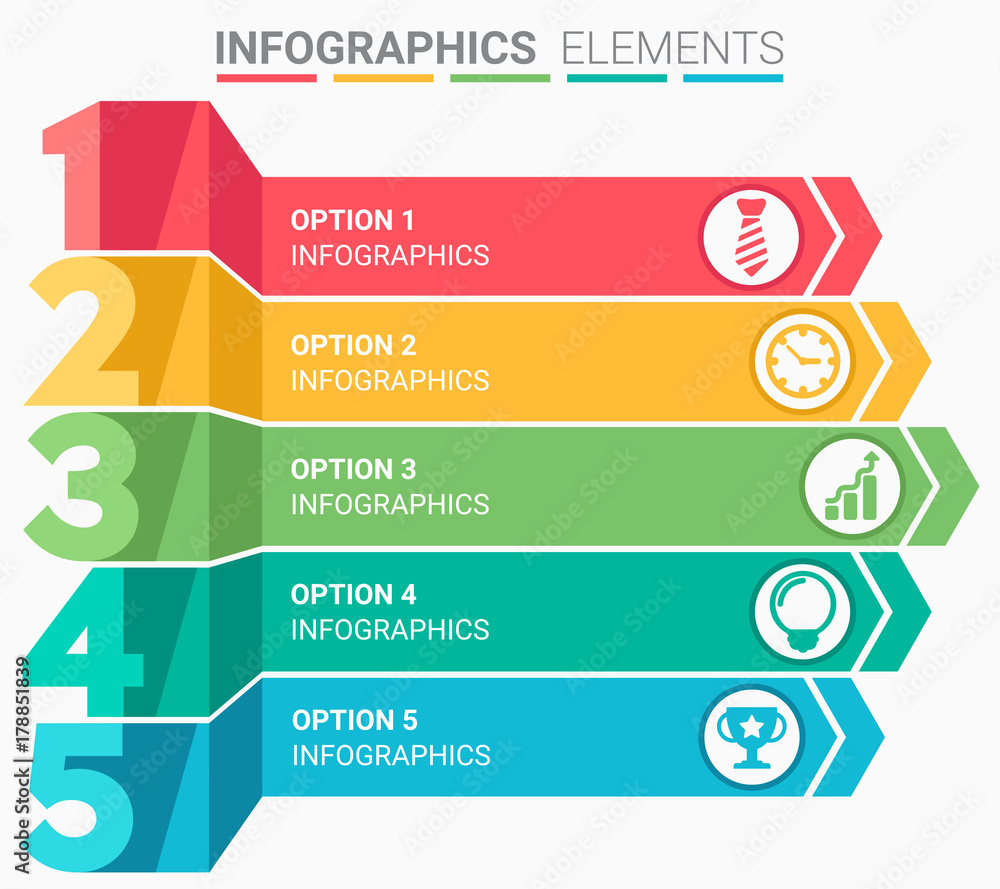 INFOGRAPHICS ELEMENTS

1
OPTION 1
INFOGRAPHICS

2
OPTION 2
INFOGRAPHICS

3
OPTION 3
INFOGRAPHICS

4
OPTION 4
INFOGRAPHICS

5
OPTION 5
INFOGRAPHICS

Adobe Stock | #178851839