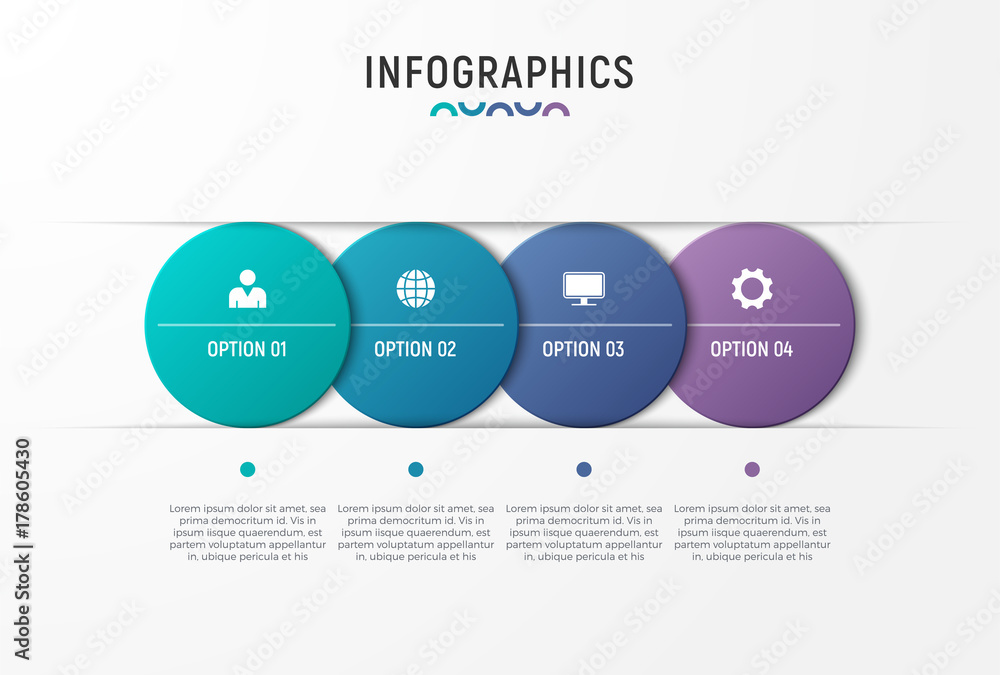 INFOGRAPHICS

OPTION 01

OPTION 02

OPTION 03

OPTION 04

Lorem ipsum dolor sit amet, sea prima democritum id. Vis in ipsum iisque quaerendum, est partem voluptatum appellantur in, ubique pericula et his

Lorem ipsum dolor sit amet, sea prima democritum id. Vis in ipsum iisque quaerendum, est partem voluptatum appellantur in, ubique pericula et his

Lorem ipsum dolor sit amet, sea prima democritum id. Vis in ipsum iisque quaerendum, est partem voluptatum appellantur in, ubique pericula et his

Lorem ipsum dolor sit amet, sea prima democritum id. Vis in ipsum iisque quaerendum, est partem voluptatum appellantur in, ubique pericula et his

Adobe Stock | #178605430