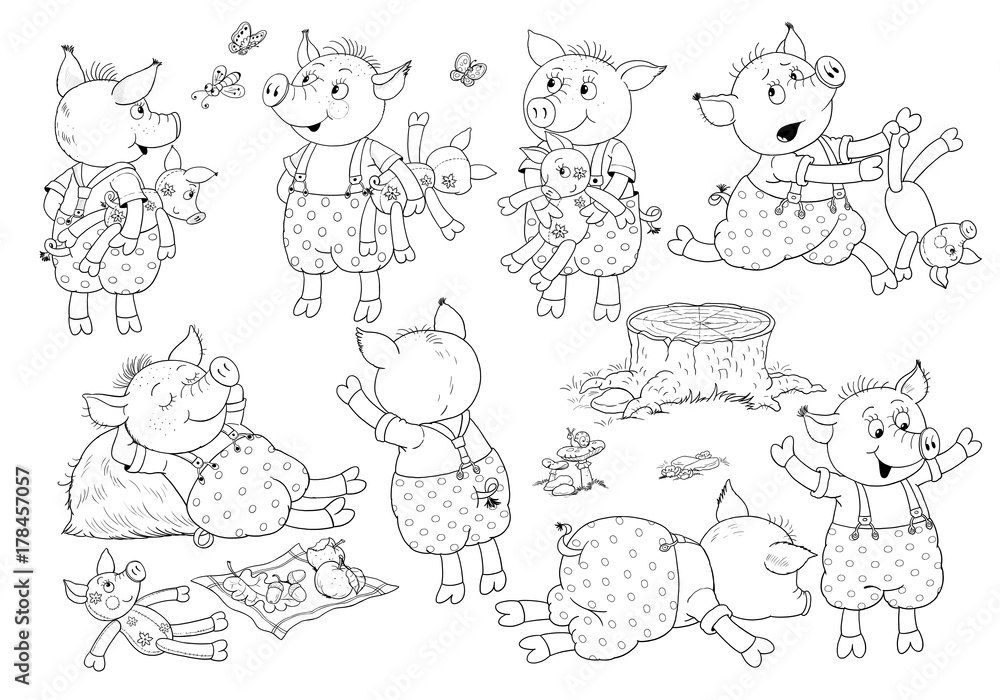 Adobe Stock | #178457057