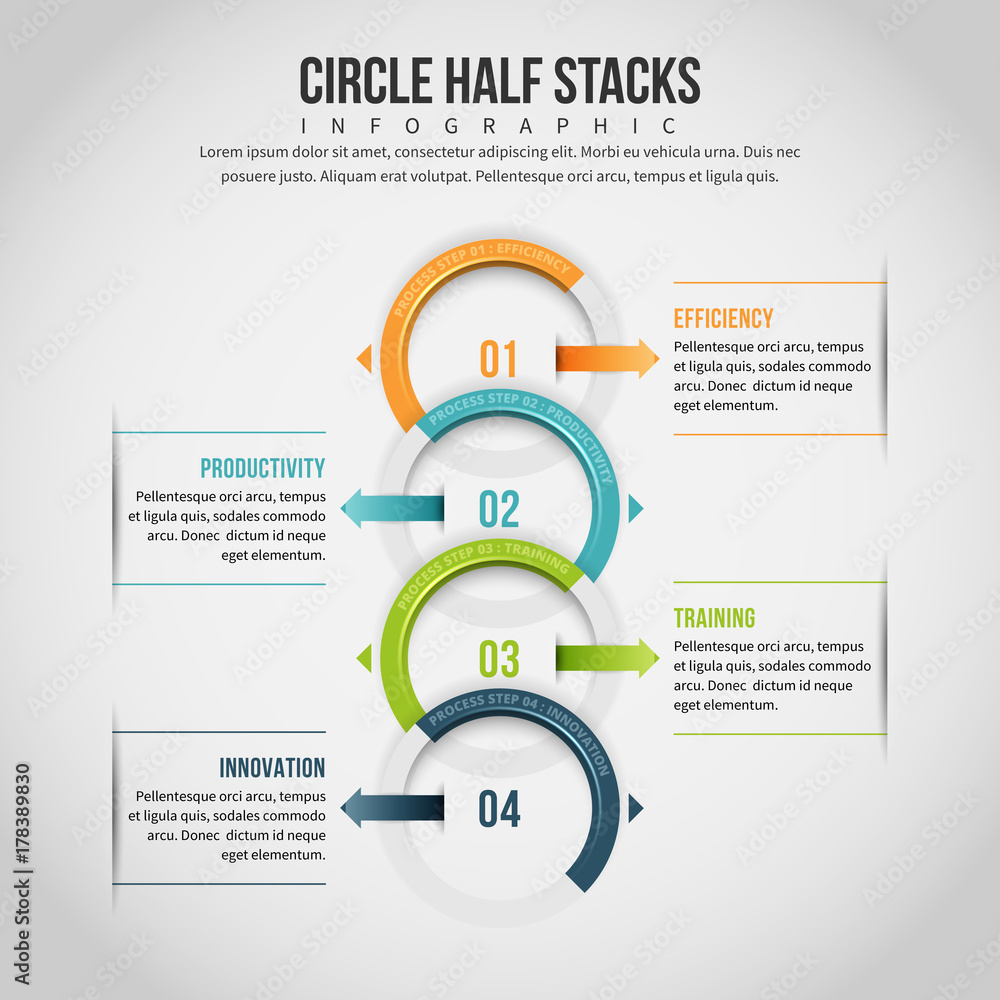 CIRCLE HALF STACKS
INFOGRAPHIC
Lorem ipsum dolor sit amet, consectetur adipiscing elit. Morbi eu vehicula urna. Duis nec posuere justo. Aliquam erat volutpat. Pellentesque orci arcu, tempus et ligula quis.

PROCESS STEP 01 : EFFICIENCY
01

EFFICIENCY
Pellentesque orci arcu, tempus et ligula quis, sodales commodo arcu. Donec dictum id neque eget elementum.

PROCESS STEP 02 : PRODUCTIVITY
02

PRODUCTIVITY
Pellentesque orci arcu, tempus et ligula quis, sodales commodo arcu. Donec dictum id neque eget elementum.

PROCESS STEP 03 : TRAINING
03

TRAINING
Pellentesque orci arcu, tempus et ligula quis, sodales commodo arcu. Donec dictum id neque eget elementum.

PROCESS STEP 04 : INNOVATION
04

INNOVATION
Pellentesque orci arcu, tempus et ligula quis, sodales commodo arcu. Donec dictum id neque eget elementum.

Adobe Stock | #178389830