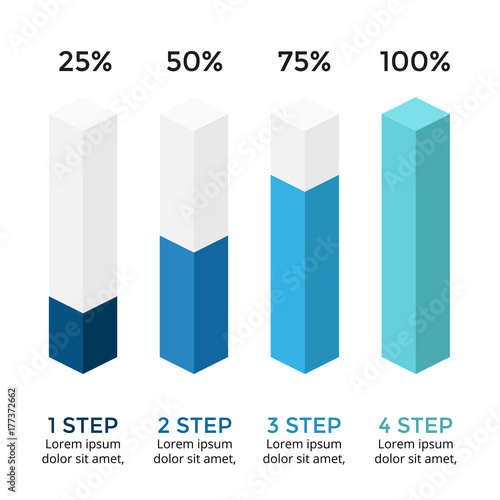 25%

50%

75%

100%

1 STEP
Lorem ipsum dolor sit amet,

2 STEP
Lorem ipsum dolor sit amet,

3 STEP
Lorem ipsum dolor sit amet,

4 STEP
Lorem ipsum dolor sit amet,

Adobe Stock | #177372662

Adobe Stock