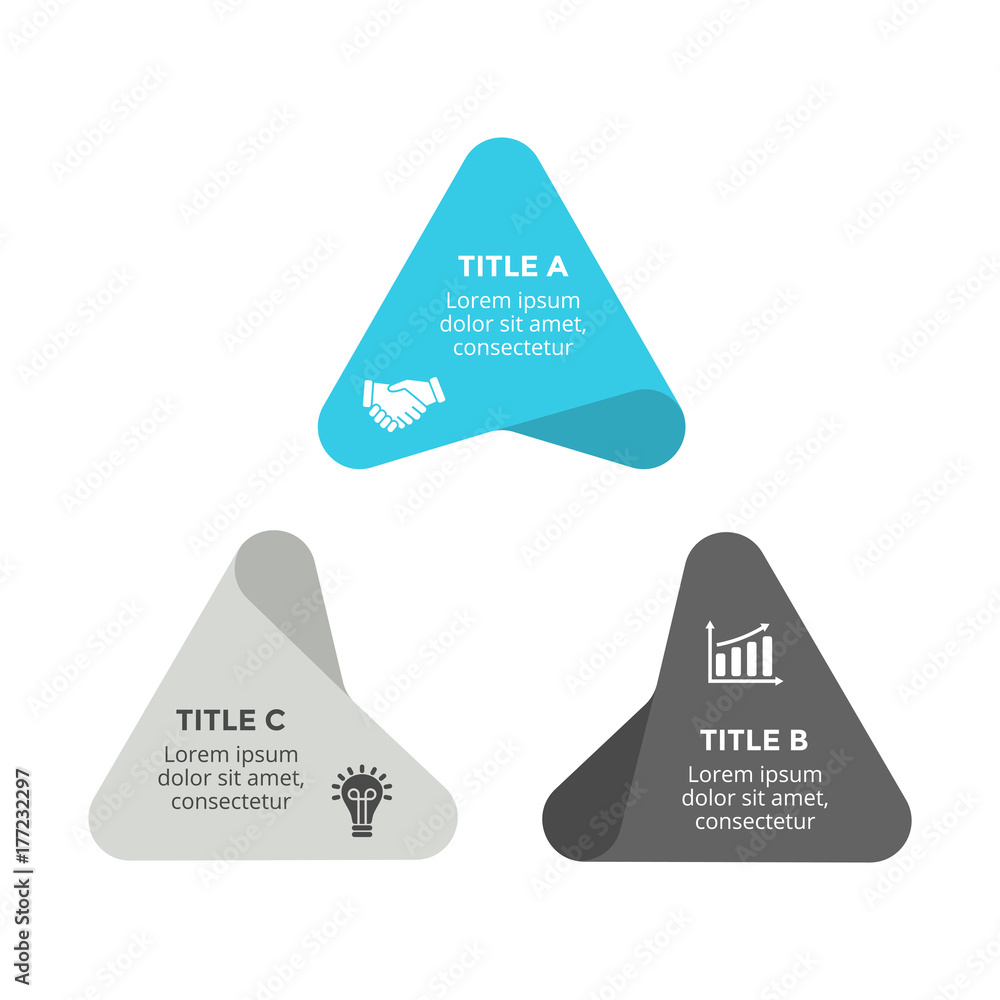 TITLE A
Lorem ipsum dolor sit amet, consectetur

TITLE C
Lorem ipsum dolor sit amet, consectetur

TITLE B
Lorem ipsum dolor sit amet, consectetur

Adobe Stock | #177232297