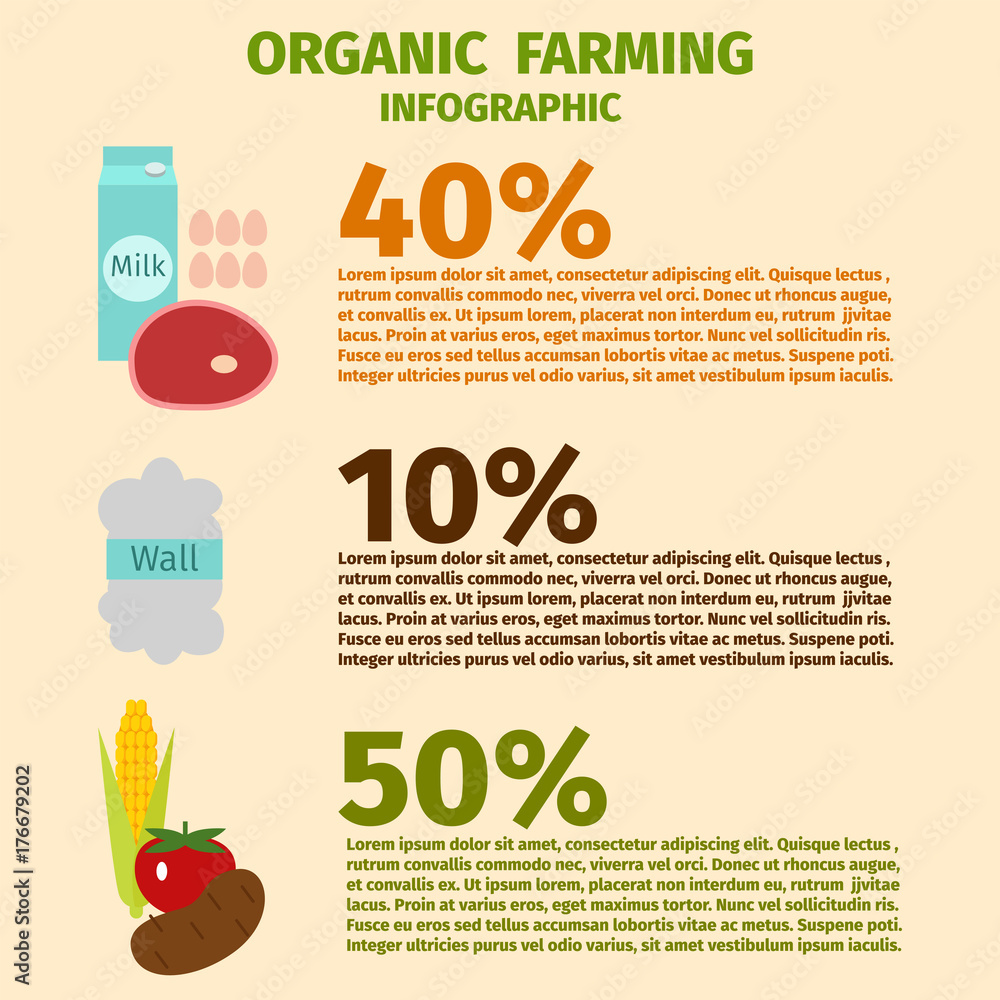 ORGANIC FARMING
INFOGRAPHIC

Milk

40%

Lorem ipsum dolor sit amet, consectetur adipiscing elit. Quisque lectus , rutrum convallis commodo nec, viverra vel orci. Donec ut rhoncus augue, et convallis ex. Ut ipsum lorem, placerat non interdum eu, rutrum jjvitae lacus. Proin at varius eros, eget maximus tortor. Nunc vel sollicitudin ris. Fusce eu eros sed tellus accumsan lobortis vitae ac metus. Suspene poti. Integer ultricies purus vel odio varius, sit amet vestibulum ipsum iaculis.

Wall

10%

Lorem ipsum dolor sit amet, consectetur adipiscing elit. Quisque lectus , rutrum convallis commodo nec, viverra vel orci. Donec ut rhoncus augue, et convallis ex. Ut ipsum lorem, placerat non interdum eu, rutrum jjvitae lacus. Proin at varius eros, eget maximus tortor. Nunc vel sollicitudin ris. Fusce eu eros sed tellus accumsan lobortis vitae ac metus. Suspene poti. Integer ultricies purus vel odio varius, sit amet vestibulum ipsum iaculis.

50%

Lorem ipsum dolor sit amet, consectetur adipiscing elit. Quisque lectus , rutrum convallis commodo nec, viverra vel orci. Donec ut rhoncus augue, et convallis ex. Ut ipsum lorem, placerat non interdum eu, rutrum jjvitae lacus. Proin at varius eros, eget maximus tortor. Nunc vel sollicitudin ris. Fusce eu eros sed tellus accumsan lobortis vitae ac metus. Suspene poti. Integer ultricies purus vel odio varius, sit amet vestibulum ipsum iaculis.

Adobe Stock | #176679202