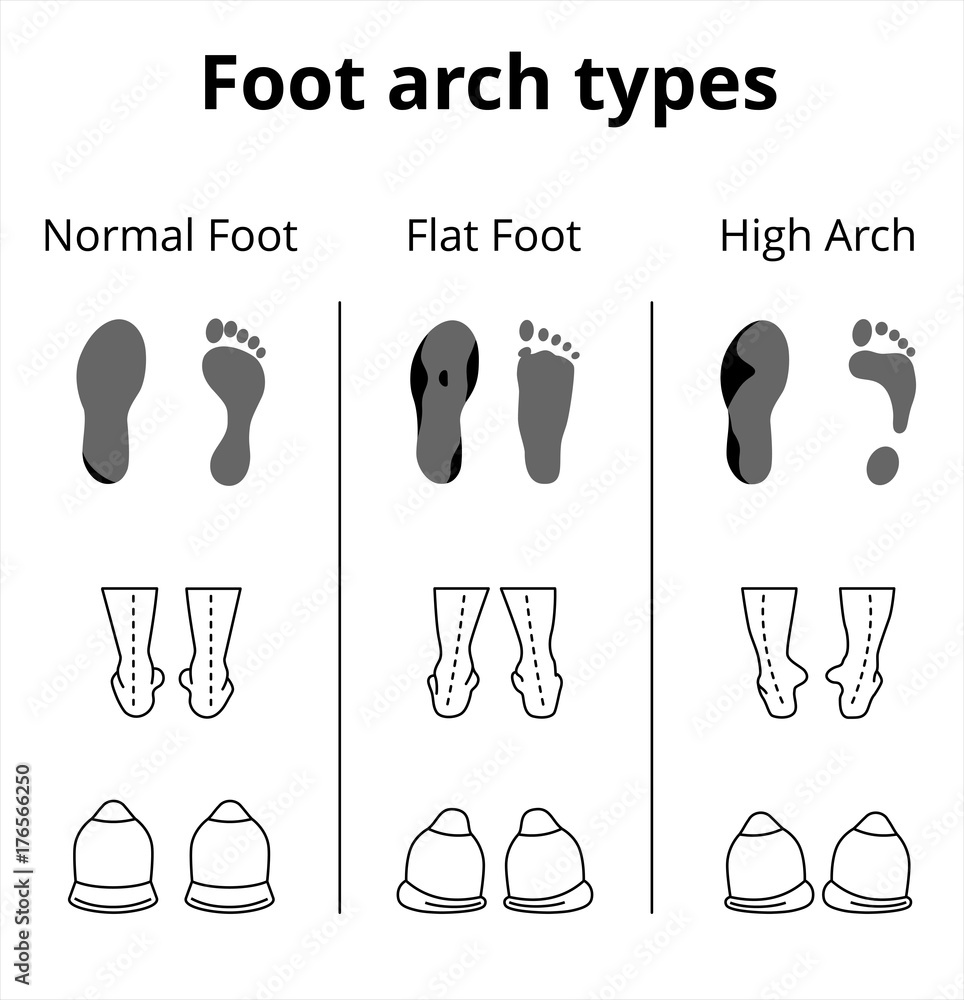 Foot arch types

Normal Foot

Flat Foot

High Arch

Adobe Stock | #176566250