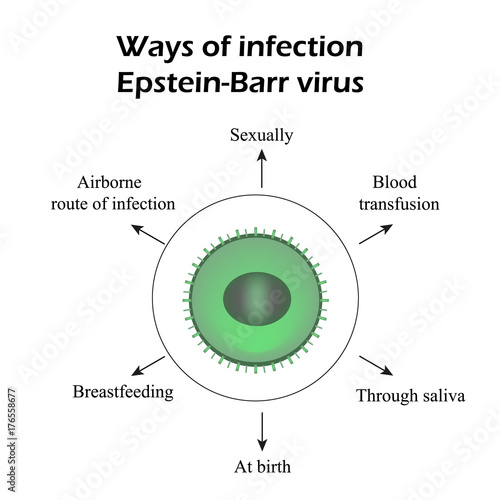 Ways of infection
Epstein-Barr virus

Sexually

Airborne route of infection

Blood transfusion

Breastfeeding

Through saliva

At birth

Adobe Stock | #176558677