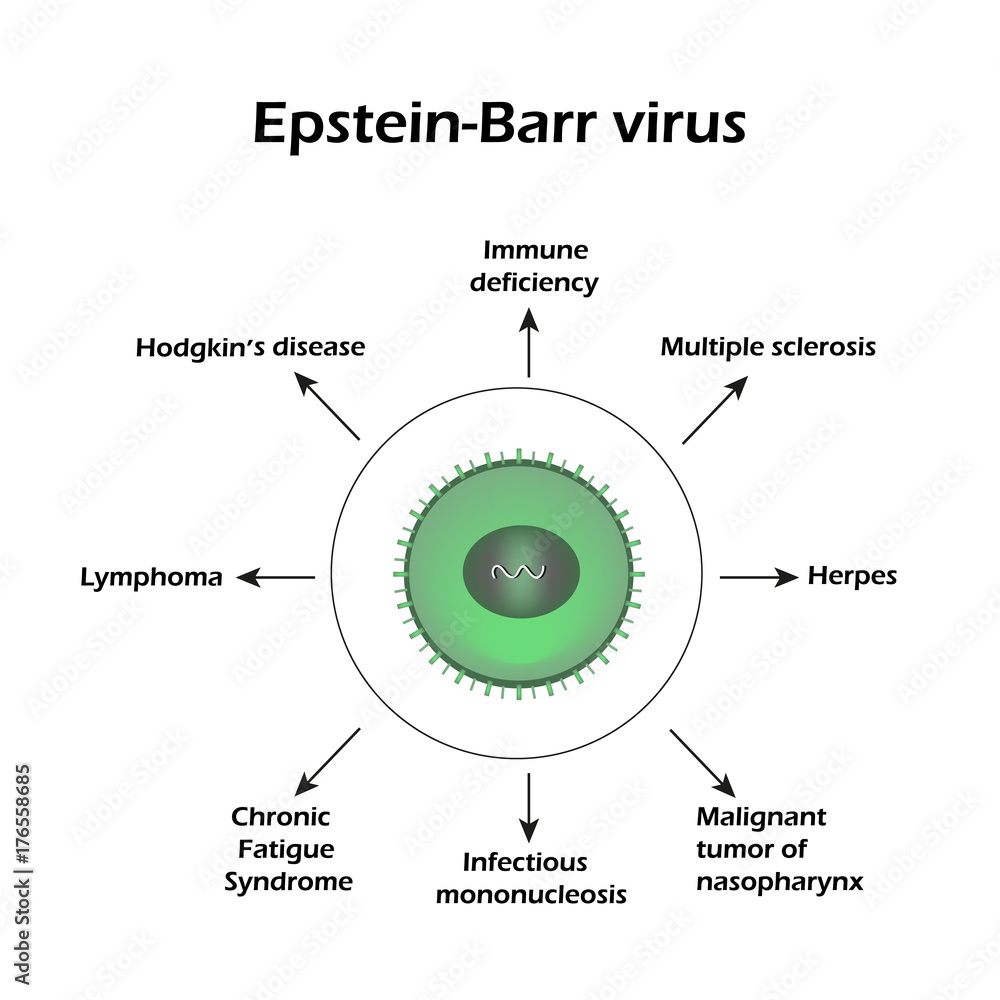 Epstein-Barr virus

Immune deficiency

Hodgkin's disease

Multiple sclerosis

Lymphoma

Herpes

Chronic Fatigue Syndrome

Infectious mononucleosis

Malignant tumor of nasopharynx

Adobe Stock | #176558685