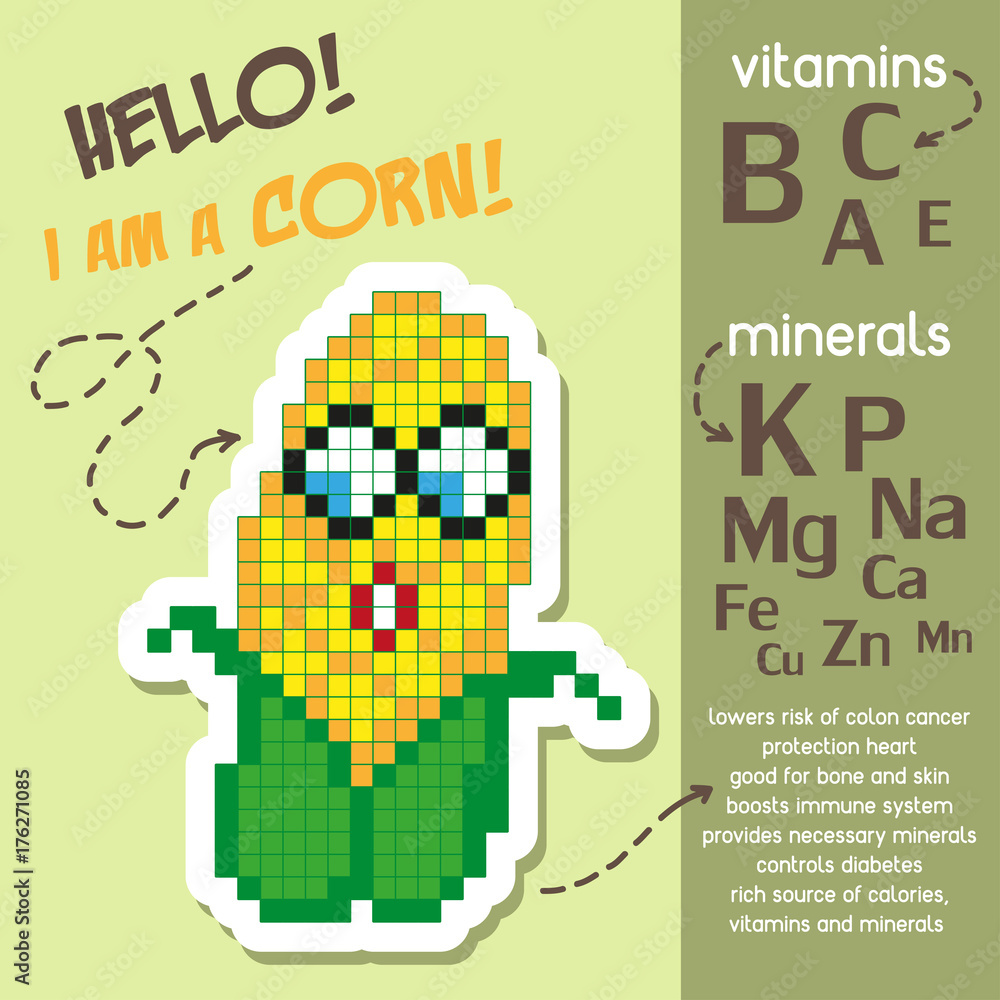 HELLO!
I AM A CORN!

vitamins
B C
A E

minerals
K P
Mg Na
Ca
Fe
Cu Zn Mn

lowers risk of colon cancer
protection heart
good for bone and skin
boosts immune system
provides necessary minerals
controls diabetes
rich source of calories,
vitamins and minerals

Adobe Stock | #176271085