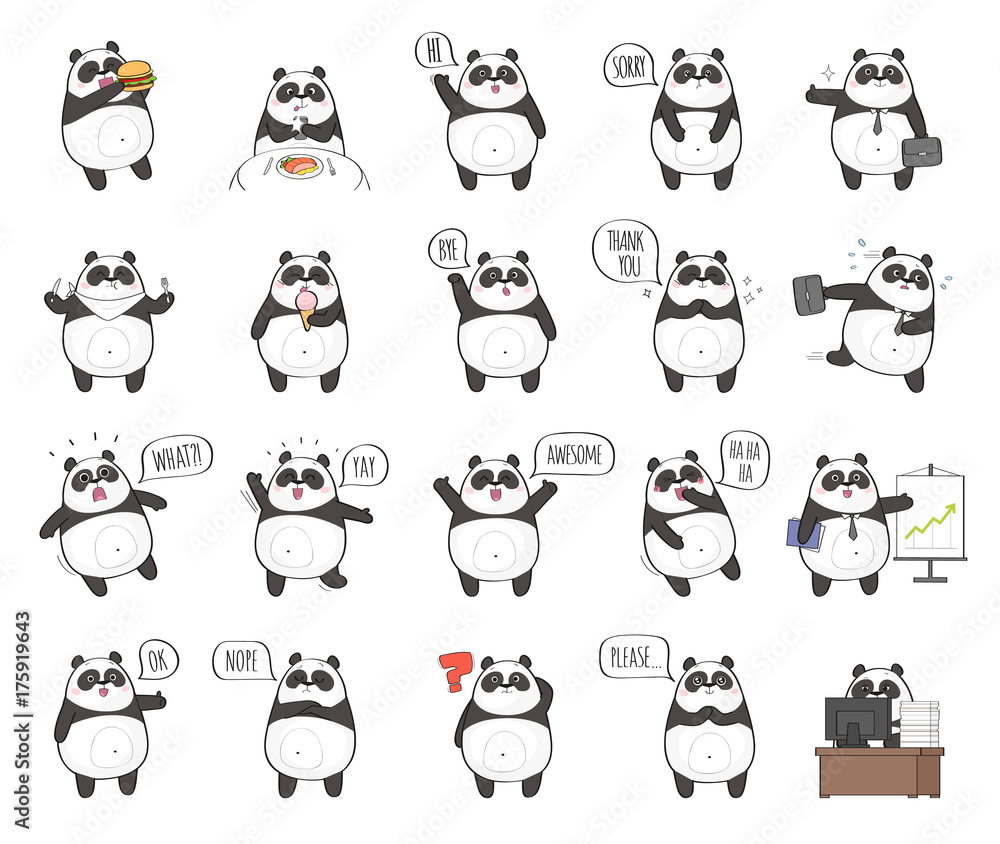 HI

SORRY

BYE

THANK YOU

WHAT?!

YAY

AWESOME

HA HA HA

OK

NOPE

?

PLEASE...

Adobe Stock | #175919643