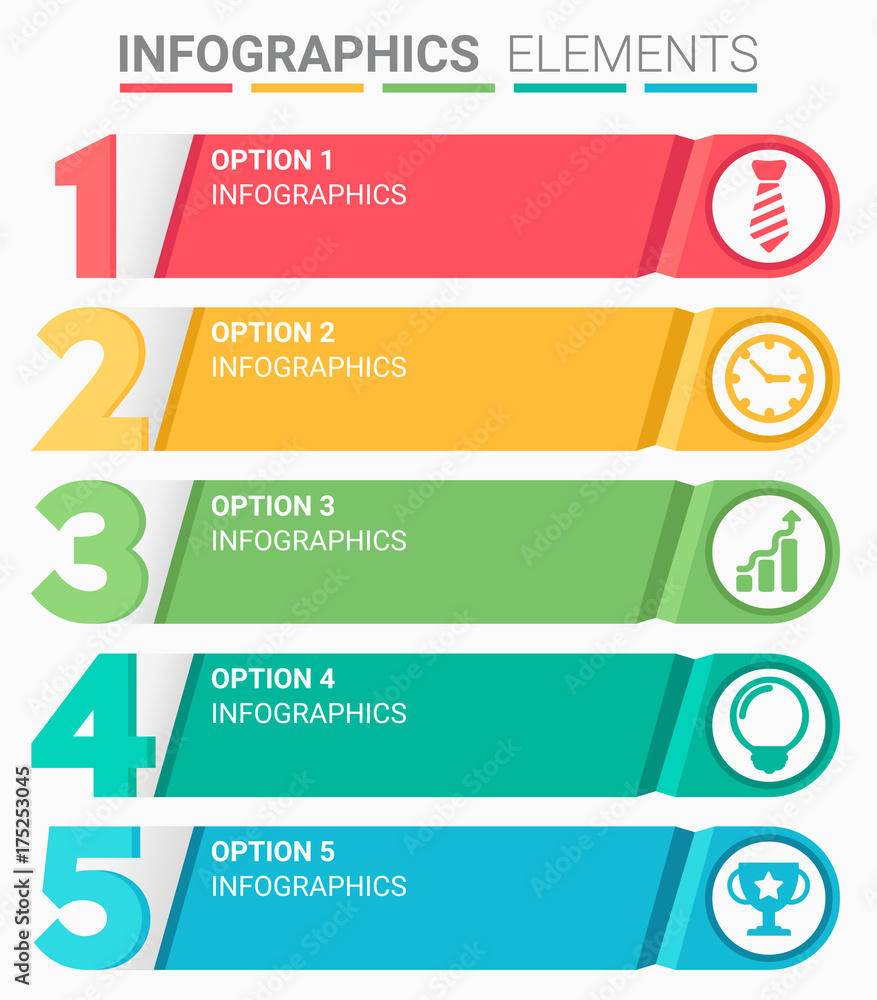 INFOGRAPHICS ELEMENTS

1
OPTION 1
INFOGRAPHICS

2
OPTION 2
INFOGRAPHICS

3
OPTION 3
INFOGRAPHICS

4
OPTION 4
INFOGRAPHICS

5
OPTION 5
INFOGRAPHICS

Adobe Stock | #175253045