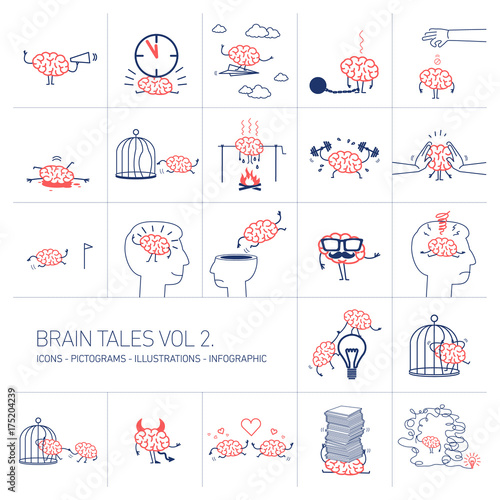 BRAIN TALES VOL 2.
ICONS - PICTOGRAMS - ILLUSTRATIONS - INFOGRAPHIC

Adobe Stock | #175204239