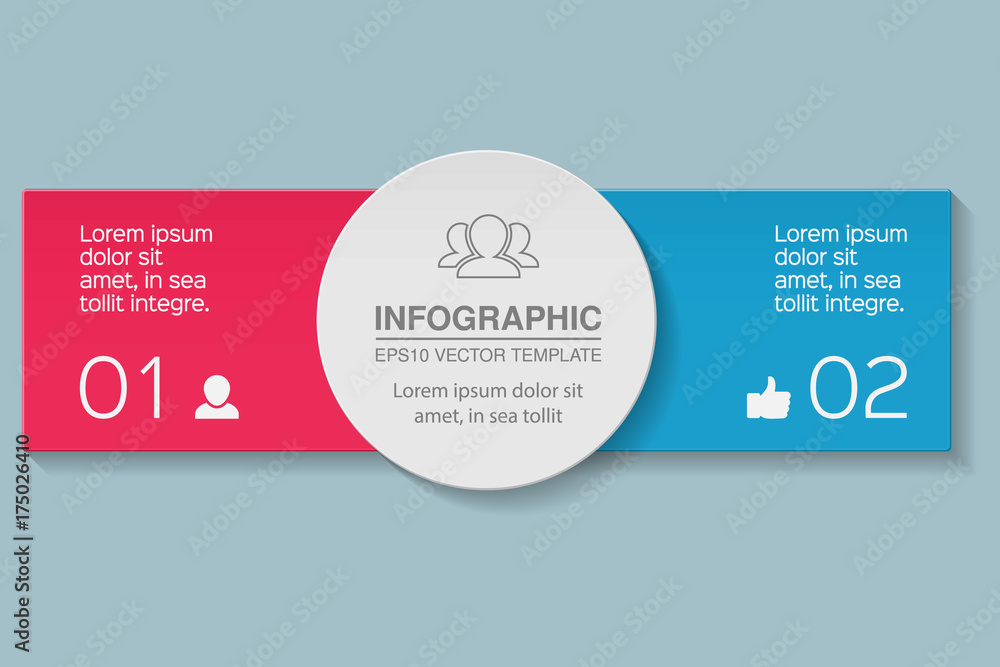 Lorem ipsum dolor sit amet, in sea tollit integre.

01

INFOGRAPHIC
EPS10 VECTOR TEMPLATE

Lorem ipsum dolor sit amet, in sea tollit

Lorem ipsum dolor sit amet, in sea tollit integre.

02

Adobe Stock | #175026410