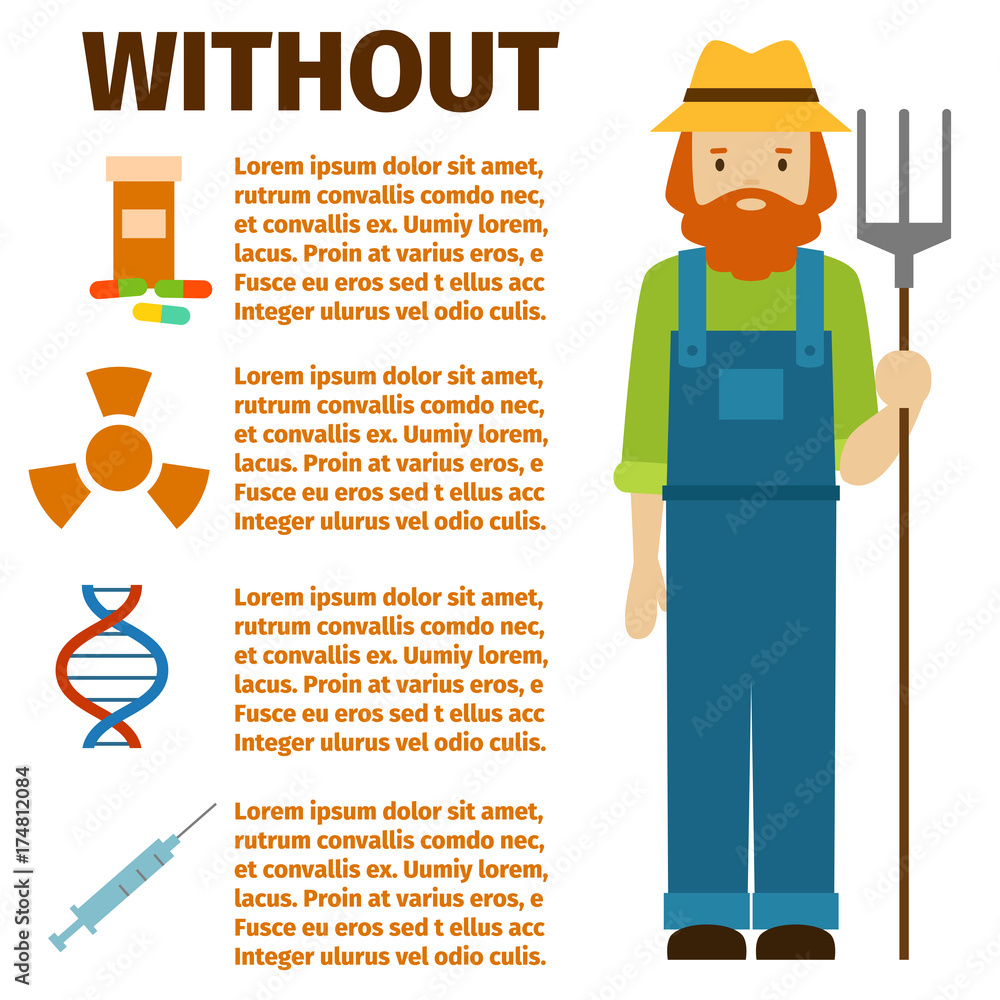 WITHOUT

Lorem ipsum dolor sit amet, rutrum convallis comdo nec, et convallis ex. Uumiy lorem, lacus. Proin at varius eros, e Fusce eu eros sed t ellus acc Integer ulurus vel odio culis.

Lorem ipsum dolor sit amet, rutrum convallis comdo nec, et convallis ex. Uumiy lorem, lacus. Proin at varius eros, e Fusce eu eros sed t ellus acc Integer ulurus vel odio culis.

Lorem ipsum dolor sit amet, rutrum convallis comdo nec, et convallis ex. Uumiy lorem, lacus. Proin at varius eros, e Fusce eu eros sed t ellus acc Integer ulurus vel odio culis.

Lorem ipsum dolor sit amet, rutrum convallis comdo nec, et convallis ex. Uumiy lorem, lacus. Proin at varius eros, e Fusce eu eros sed t ellus acc Integer ulurus vel odio culis.

Adobe Stock | #174812084