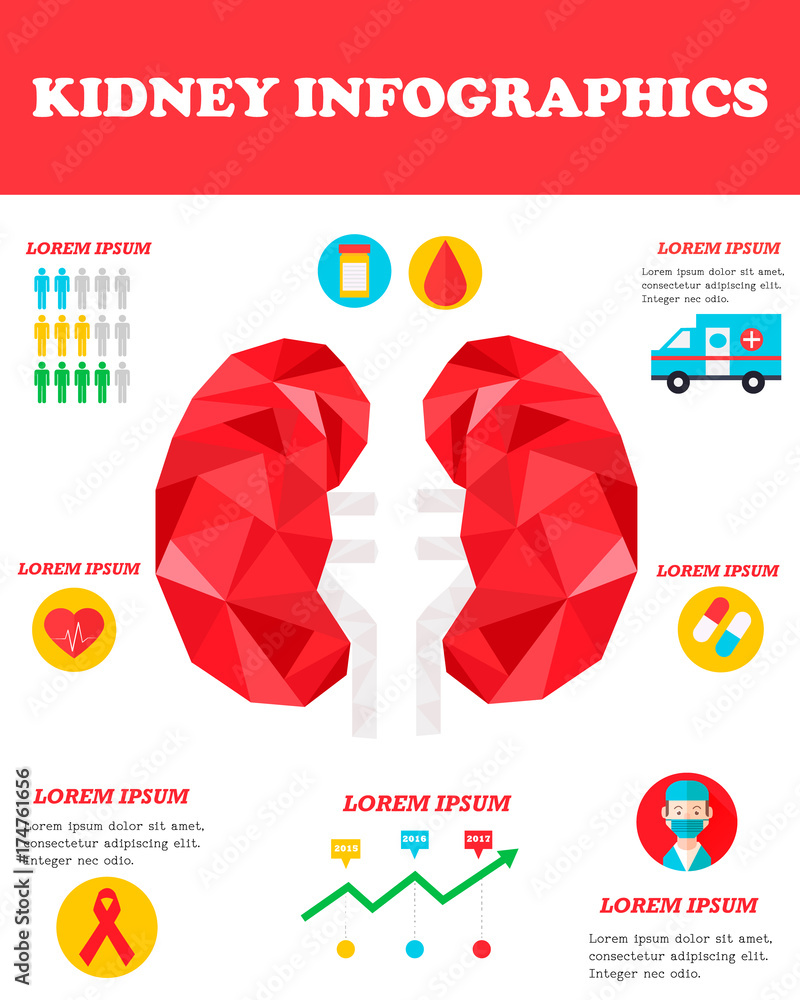 KIDNEY INFOGRAPHICS

LOREM IPSUM

LOREM IPSUM
Lorem ipsum dolor sit amet, consectetur adipiscing elit. Integer nec odio.

LOREM IPSUM

LOREM IPSUM

LOREM IPSUM
Lorem ipsum dolor sit amet, consectetur adipiscing elit. Integer nec odio.

LOREM IPSUM
2015
2016
2017

LOREM IPSUM
Lorem ipsum dolor sit amet, consectetur adipiscing elit. Integer nec odio.

Adobe Stock | #174761656