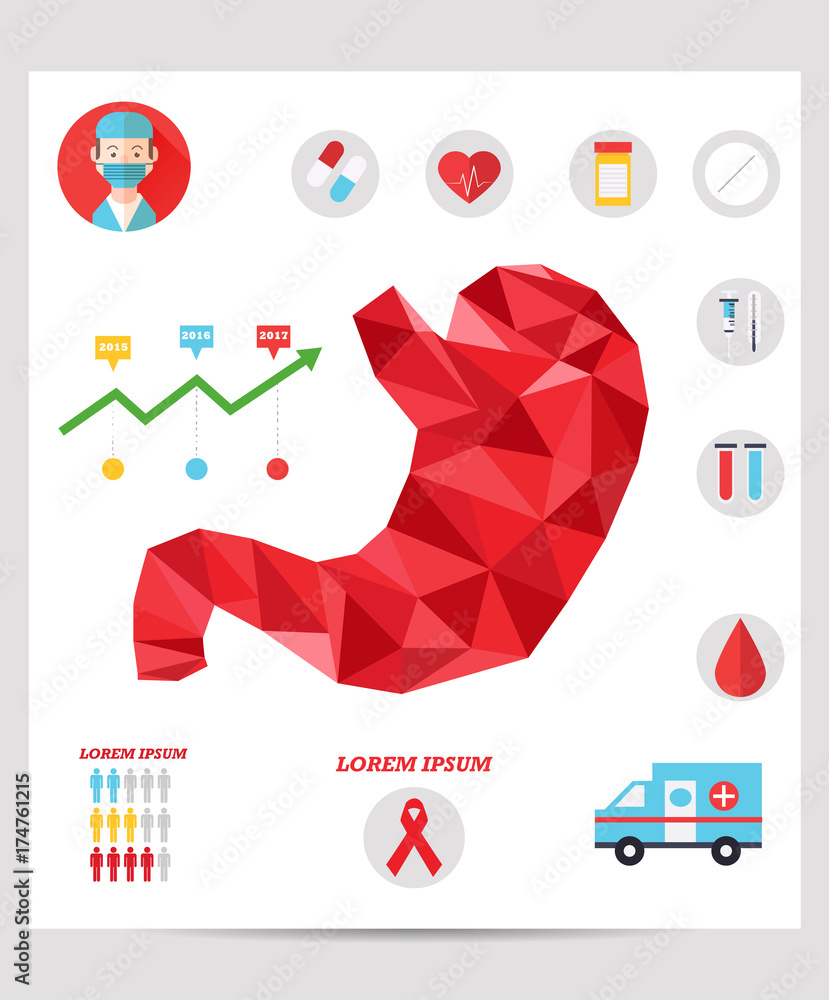 2015
2016
2017

LOREM IPSUM

LOREM IPSUM

Adobe Stock | #174761215