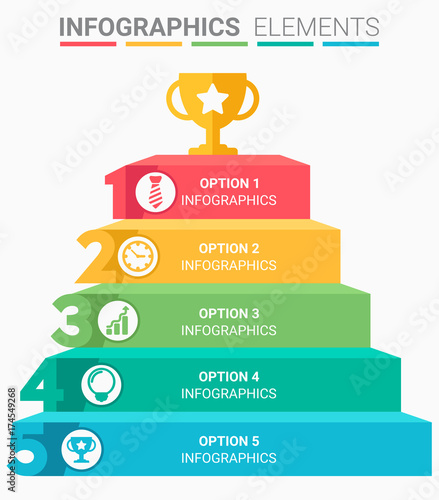 INFOGRAPHICS ELEMENTS

1 OPTION 1
INFOGRAPHICS

2 OPTION 2
INFOGRAPHICS

3 OPTION 3
INFOGRAPHICS

4 OPTION 4
INFOGRAPHICS

5 OPTION 5
INFOGRAPHICS

Adobe Stock | #174549268