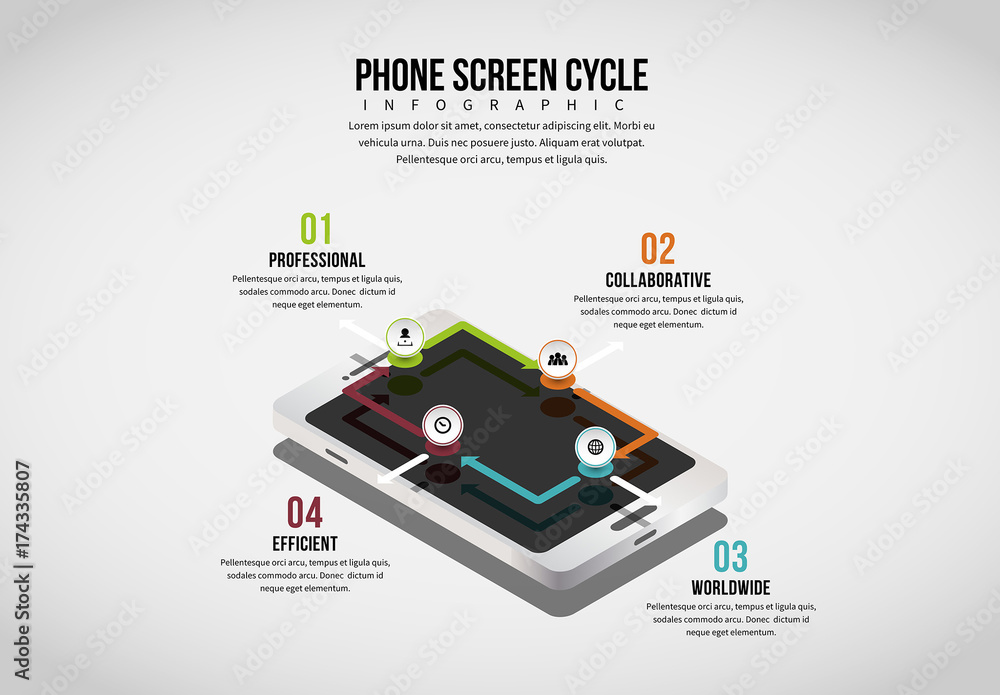 PHONE SCREEN CYCLE
INFOGRAPHIC
Lorem ipsum dolor sit amet, consectetur adipiscing elit. Morbi eu vehicula urna. Duis nec posuere justo. Aliquam erat volutpat. Pellentesque orci arcu, tempus et ligula quis.

01
PROFESSIONAL
Pellentesque orci arcu, tempus et ligula quis, sodales commodo arcu. Donec dictum id neque eget elementum.

02
COLLABORATIVE
Pellentesque orci arcu, tempus et ligula quis, sodales commodo arcu. Donec dictum id neque eget elementum.

04
EFFICIENT
Pellentesque orci arcu, tempus et ligula quis, sodales commodo arcu. Donec dictum id neque eget elementum.

03
WORLDWIDE
Pellentesque orci arcu, tempus et ligula quis, sodales commodo arcu. Donec dictum id neque eget elementum.

Adobe Stock | #174335807