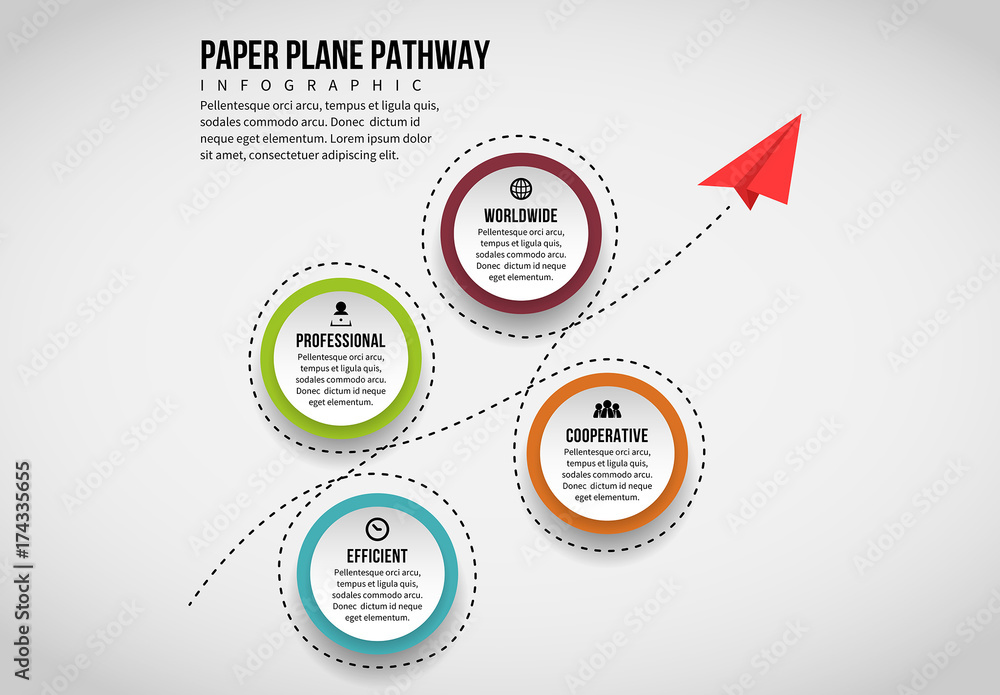 PAPER PLANE PATHWAY
INFOGRAPHIC
Pellentesque orci arcu, tempus et ligula quis, sodales commodo arcu. Donec dictum id neque eget elementum. Lorem ipsum dolor sit amet, consectetuer adipiscing elit.

WORLDWIDE
Pellentesque orci arcu, tempus et ligula quis, sodales commodo arcu. Donec dictum id neque eget elementum.

PROFESSIONAL
Pellentesque orci arcu, tempus et ligula quis, sodales commodo arcu. Donec dictum id neque eget elementum.

COOPERATIVE
Pellentesque orci arcu, tempus et ligula quis, sodales commodo arcu. Donec dictum id neque eget elementum.

EFFICIENT
Pellentesque orci arcu, tempus et ligula quis, sodales commodo arcu. Donec dictum id neque eget elementum.

Adobe Stock | #174335655