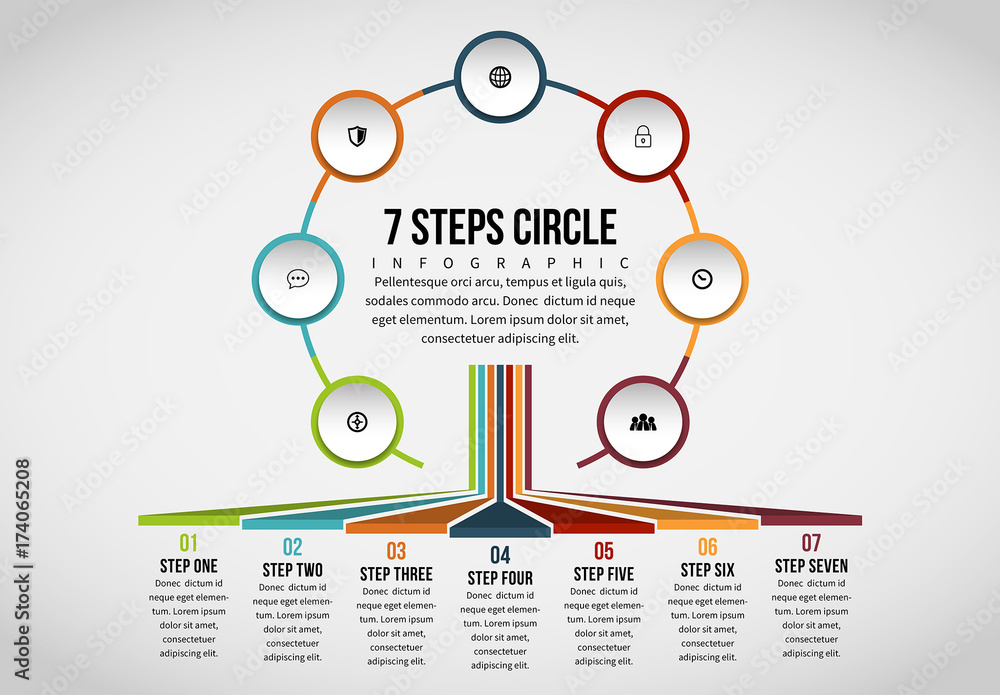 7 STEPS CIRCLE

INFOGRAPHIC

Pellentesque orci arcu, tempus et ligula quis, sodales commodo arcu. Donec dictum id neque eget elementum. Lorem ipsum dolor sit amet, consectetuer adipiscing elit.

01
STEP ONE
Donec dictum id neque eget elementum. Lorem ipsum dolor sit amet, consectetuer adipiscing elit.

02
STEP TWO
Donec dictum id neque eget elementum. Lorem ipsum dolor sit amet, consectetuer adipiscing elit.

03
STEP THREE
Donec dictum id neque eget elementum. Lorem ipsum dolor sit amet, consectetuer adipiscing elit.

04
STEP FOUR
Donec dictum id neque eget elementum. Lorem ipsum dolor sit amet, consectetuer adipiscing elit.

05
STEP FIVE
Donec dictum id neque eget elementum. Lorem ipsum dolor sit amet, consectetuer adipiscing elit.

06
STEP SIX
Donec dictum id neque eget elementum. Lorem ipsum dolor sit amet, consectetuer adipiscing elit.

07
STEP SEVEN
Donec dictum id neque eget elementum. Lorem ipsum dolor sit amet, consectetuer adipiscing elit.

Adobe Stock | #174065208