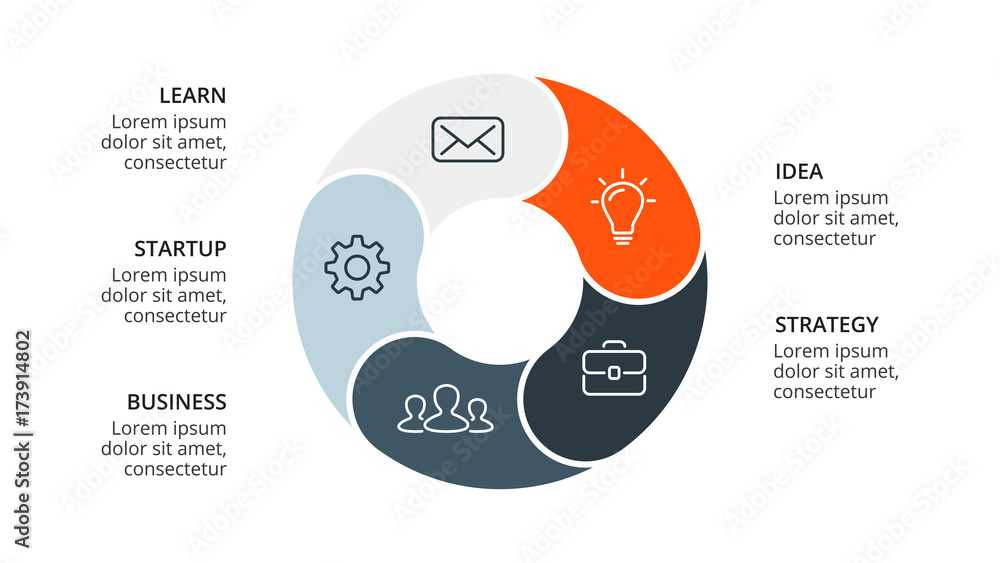 LEARN
Lorem ipsum dolor sit amet, consectetur

STARTUP
Lorem ipsum dolor sit amet, consectetur

BUSINESS
Lorem ipsum dolor sit amet, consectetur

IDEA
Lorem ipsum dolor sit amet, consectetur

STRATEGY
Lorem ipsum dolor sit amet, consectetur

Adobe Stock | #173914802