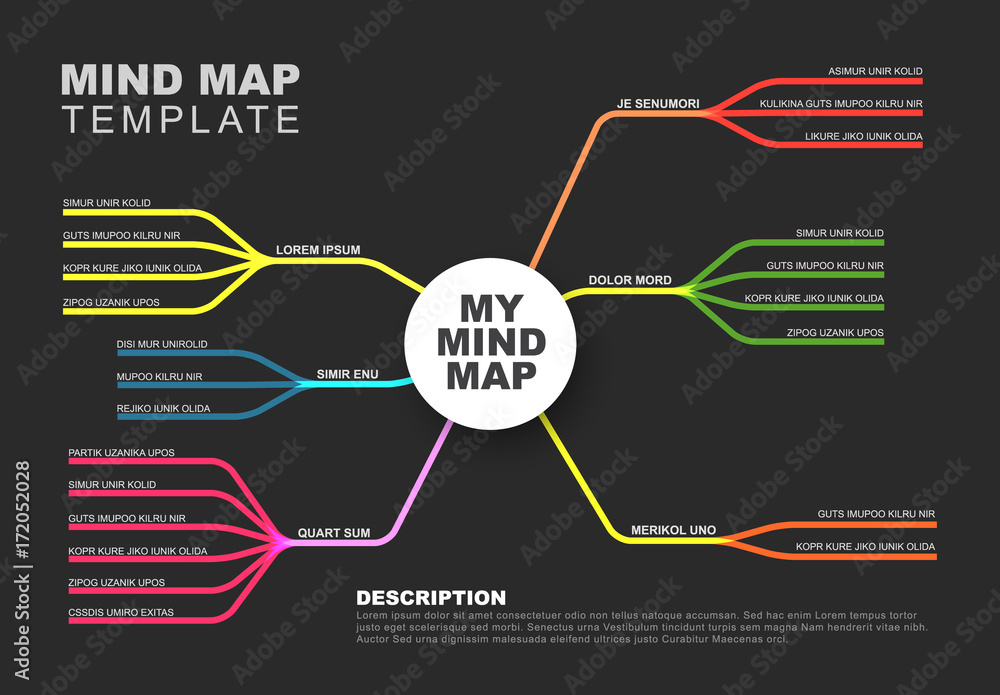 MIND MAP
TEMPLATE

MY
MIND
MAP

LOREM IPSUM
SIMUR UNIR KOLID
GUTS IMUPOO KILRU NIR
KOPR KURE JIKO IUNIK OLIDA
ZIPOG UZANIK UPOS

SIMIR ENU
DISI MUR UNIROLID
MUPOO KILRU NIR
REJIKO IUNIK OLIDA

QUART SUM
PARTIK UZANIKA UPOS
SIMUR UNIR KOLID
GUTS IMUPOO KILRU NIR
KOPR KURE JIKO IUNIK OLIDA
ZIPOG UZANIK UPOS
CSSDIS UMIRO EXITAS

JE SENUMORI
ASIMUR UNIR KOLID
KULIKINA GUTS IMUPOO KILRU NIR
LIKURE JIKO IUNIK OLIDA

DOLOR MORD
SIMUR UNIR KOLID
GUTS IMUPOO KILRU NIR
KOPR KURE JIKO IUNIK OLIDA
ZIPOG UZANIK UPOS

MERIKOL UNO
GUTS IMUPOO KILRU NIR
KOPR KURE JIKO IUNIK OLIDA

DESCRIPTION
Lorem ipsum dolor sit amet consectetuer odio non tellus natoque accumsan. Sed hac enim Lorem tempus tortor justo eget scelerisque sed morbi. Senectus urna Vestibulum tincidunt turpis sem magna Nam hendrerit vitae nibh. Auctor Sed urna dignissim malesuada eleifend ultrices justo Curabitur Maecenas orci.

Adobe Stock | #172052028